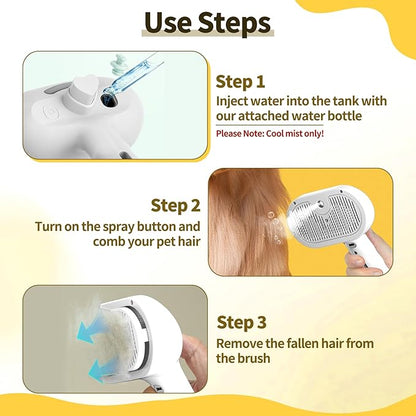 Use Steps

Step 1
Inject water into the tank with our attached water bottle
Please Note: Cool mist only!

Step 2
Turn on the spray button and comb your pet hair

Step 3
Remove the fallen hair from the brush