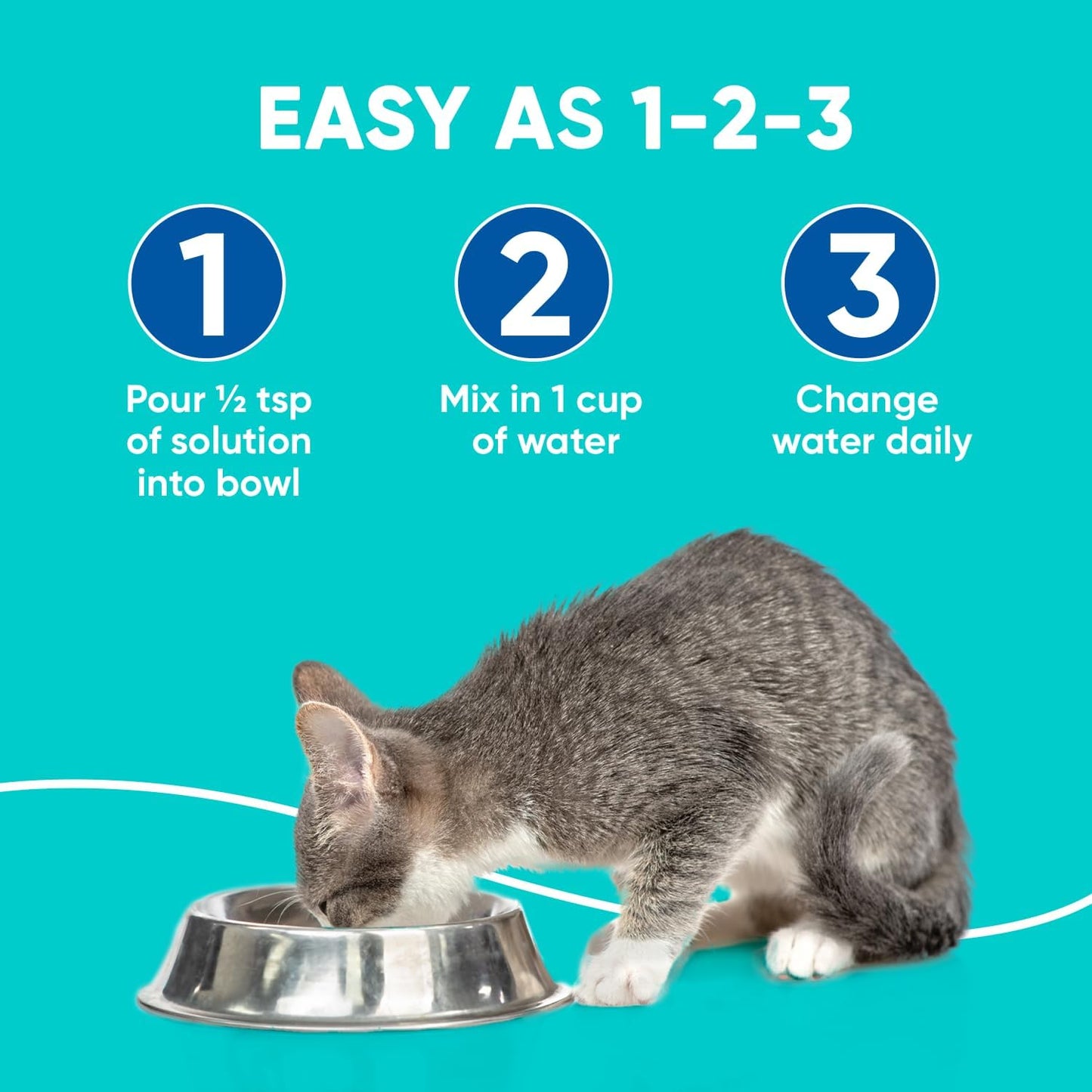 EASY AS 1-2-3

1

Pour ½ tsp of solution into bowl

2

Mix in 1 cup of water

3

Change water daily