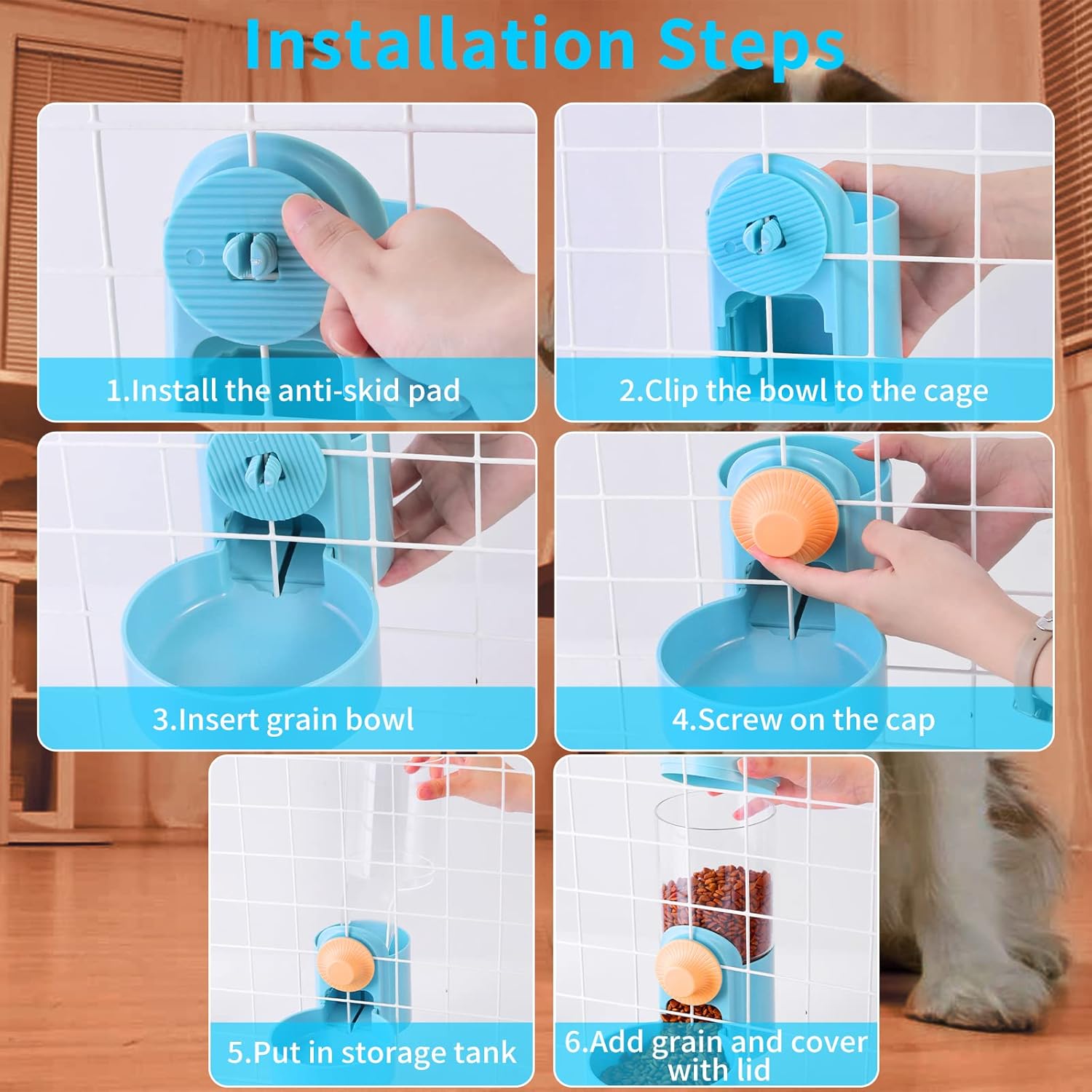 Installation Steps

1.Install the anti-skid pad

2.Clip the bowl to the cage

3.Insert grain bowl

4.Screw on the cap

5.Put in storage tank

6.Add grain and cover with lid