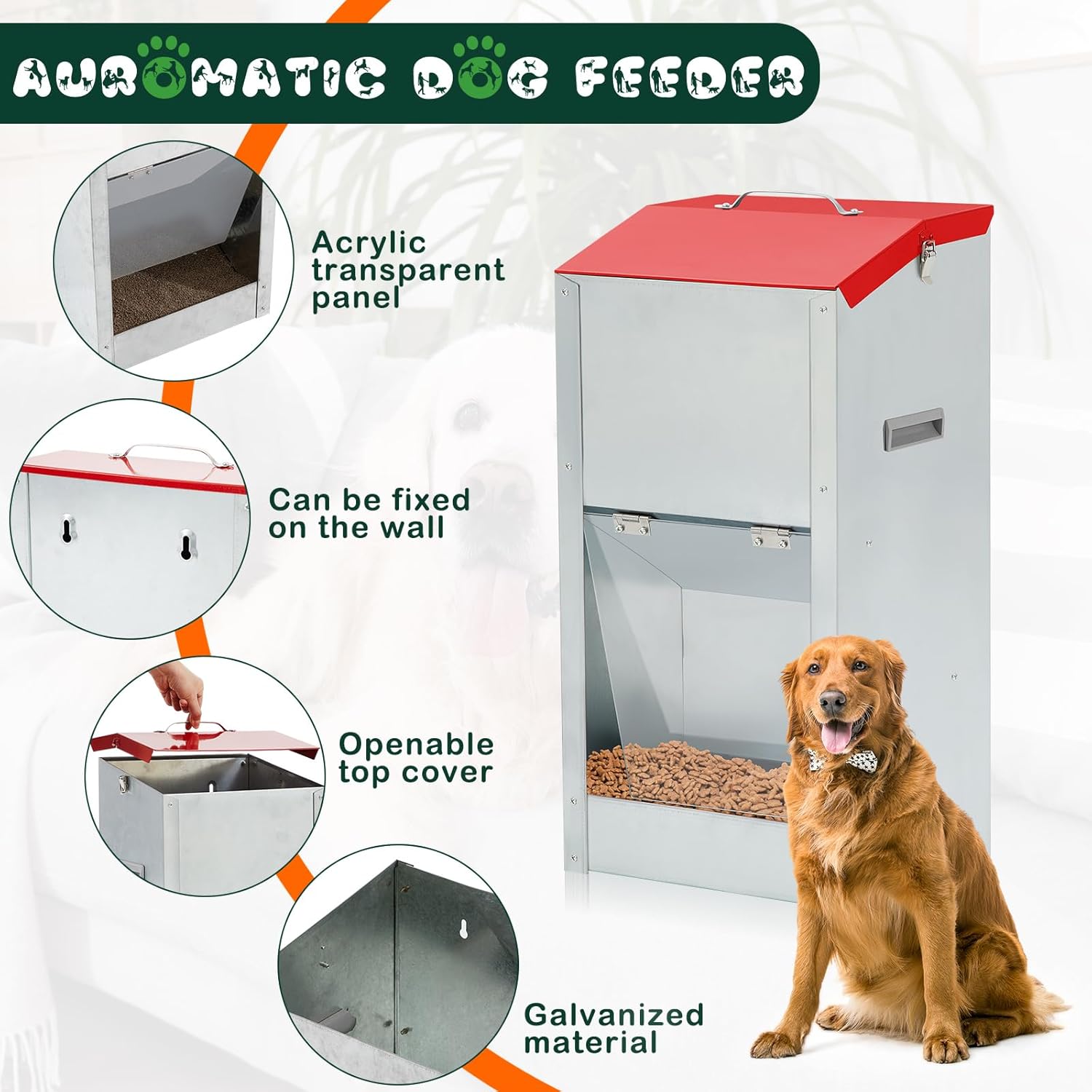 AUROMATIC DOG FEEDER

Acrylic transparent panel

Can be fixed on the wall

Openable top cover

Galvanized material