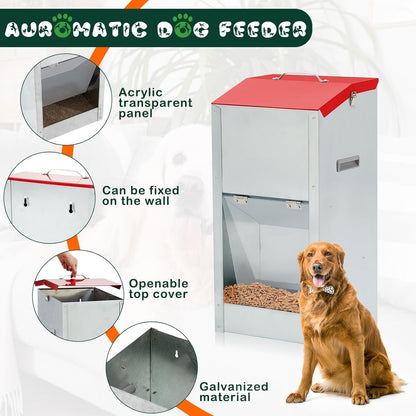 AUROMATIC DOG FEEDER

Acrylic transparent panel

Can be fixed on the wall

Openable top cover

Galvanized material