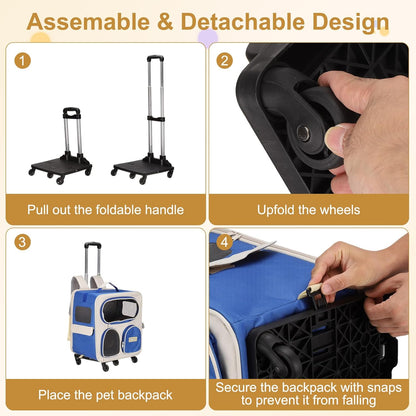 Assemable & Detachable Design

1

Pull out the foldable handle

2

Upfold the wheels

3

Place the pet backpack

4

Secure the backpack with snaps to prevent it from falling