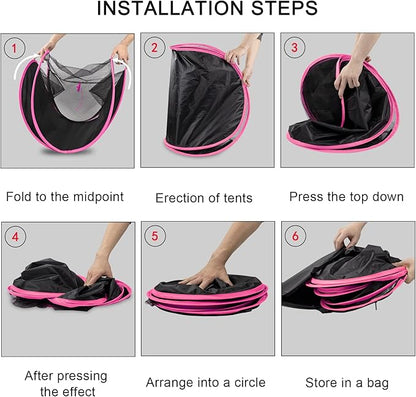 INSTALLATION STEPS

1

Fold to the midpoint

2

Erection of tents

3

Press the top down

4

After pressing the effect

5

Arrange into a circle

6

Store in a bag