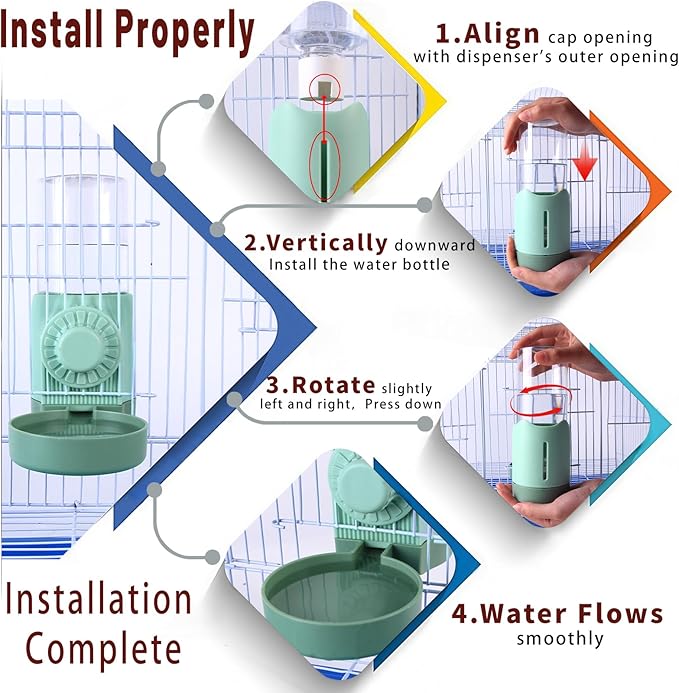 Install Properly

1.Align cap opening with dispenser's outer opening

2.Vertically downward Install the water bottle

3.Rotate slightly left and right, Press down

4.Water Flows smoothly

Installation Complete