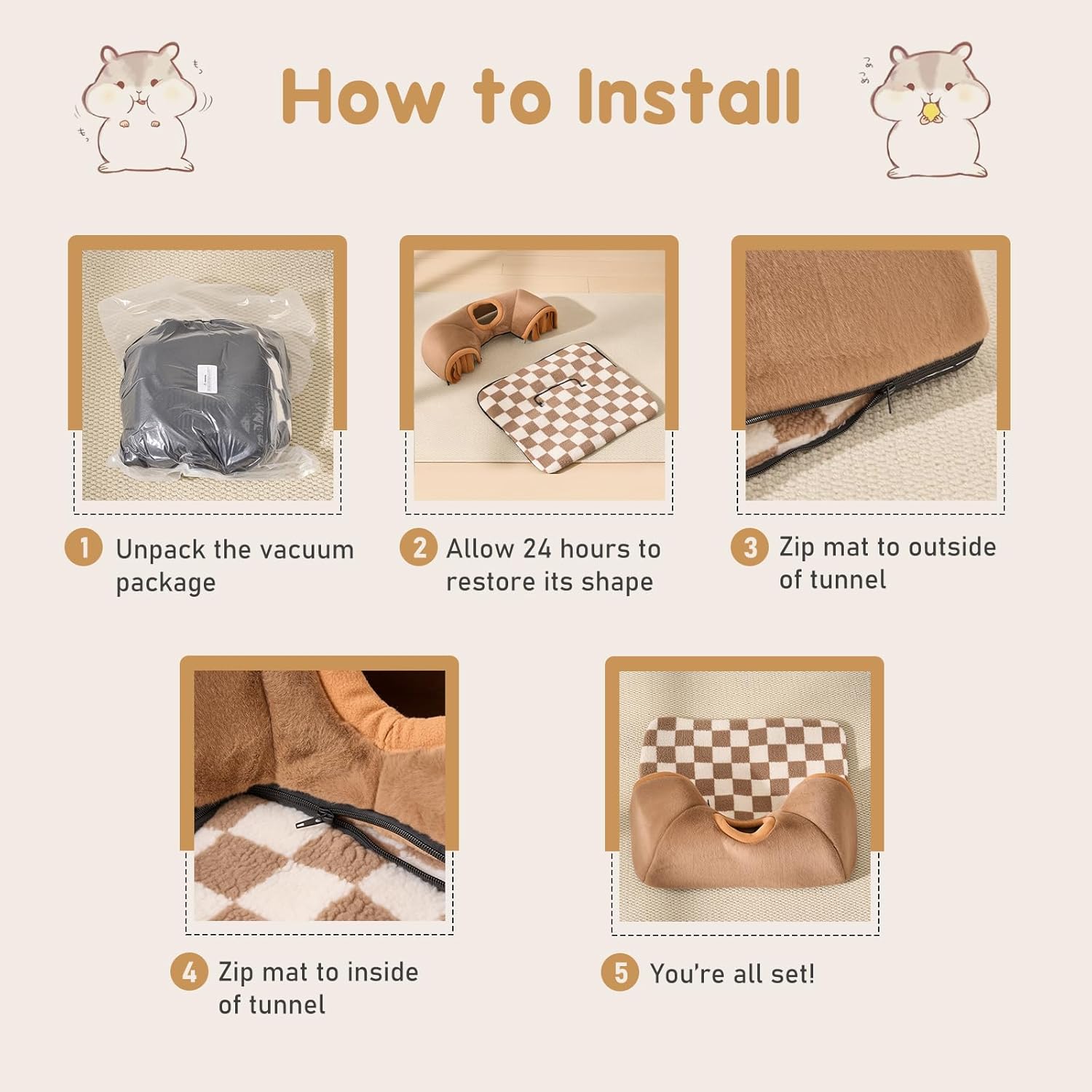 How to Install

1 Unpack the vacuum package

2 Allow 24 hours to restore its shape

3 Zip mat to outside of tunnel

4 Zip mat to inside of tunnel

5 You're all set!