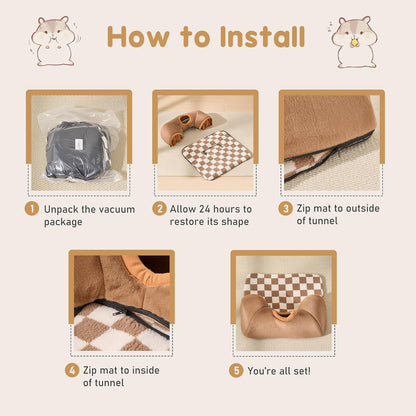 How to Install

1 Unpack the vacuum package

2 Allow 24 hours to restore its shape

3 Zip mat to outside of tunnel

4 Zip mat to inside of tunnel

5 You're all set!