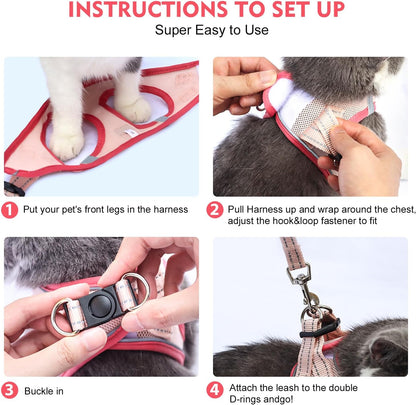 INSTRUCTIONS TO SET UP
Super Easy to Use

1 Put your pet's front legs in the harness

2 Pull Harness up and wrap around the chest, adjust the hook&loop fastener to fit

3 Buckle in

4 Attach the leash to the double D-rings andgo!