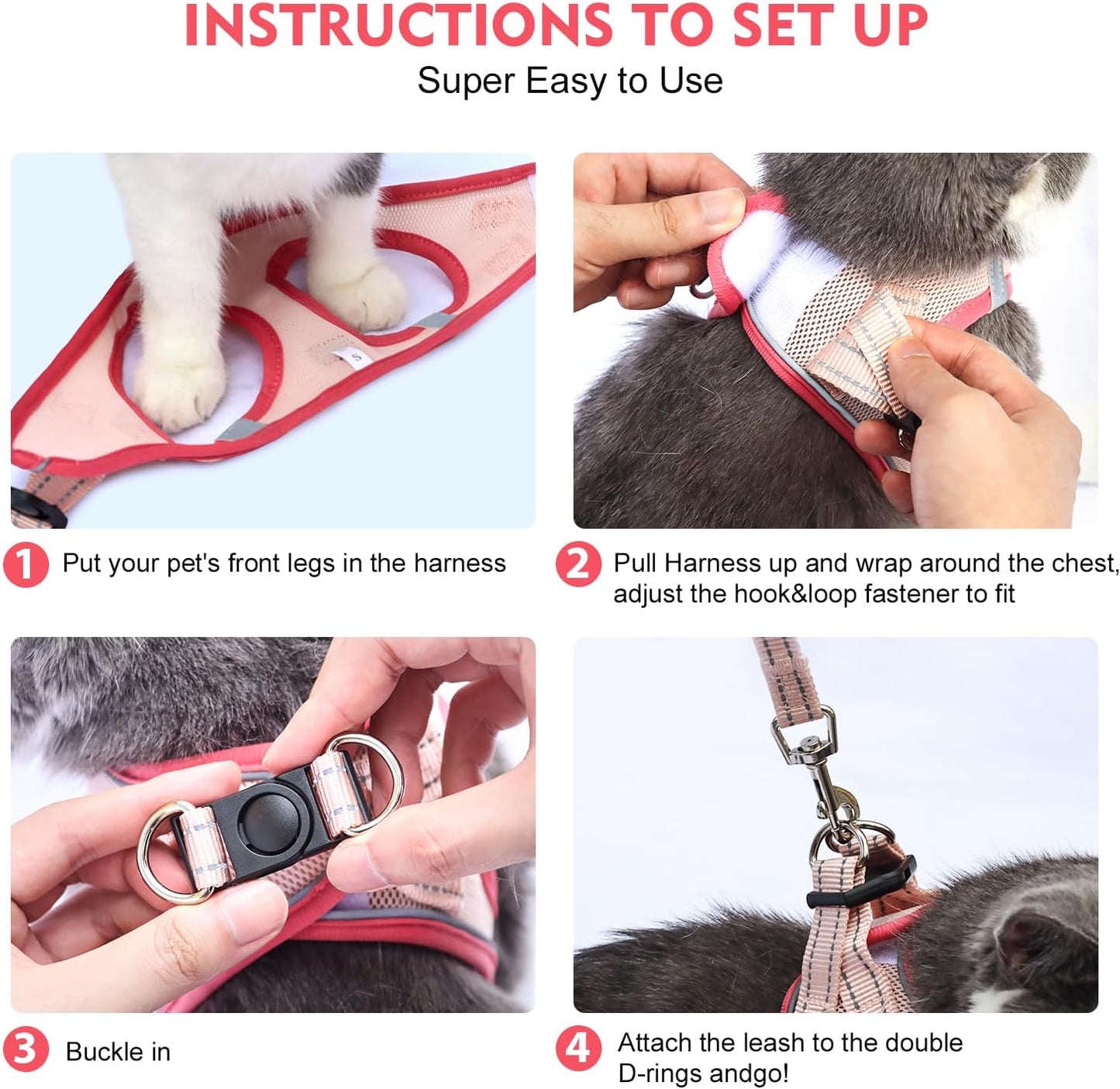 INSTRUCTIONS TO SET UP
Super Easy to Use

S

1 Put your pet's front legs in the harness

2 Pull Harness up and wrap around the chest, adjust the hook&loop fastener to fit

3 Buckle in

4 Attach the leash to the double D-rings andgo!