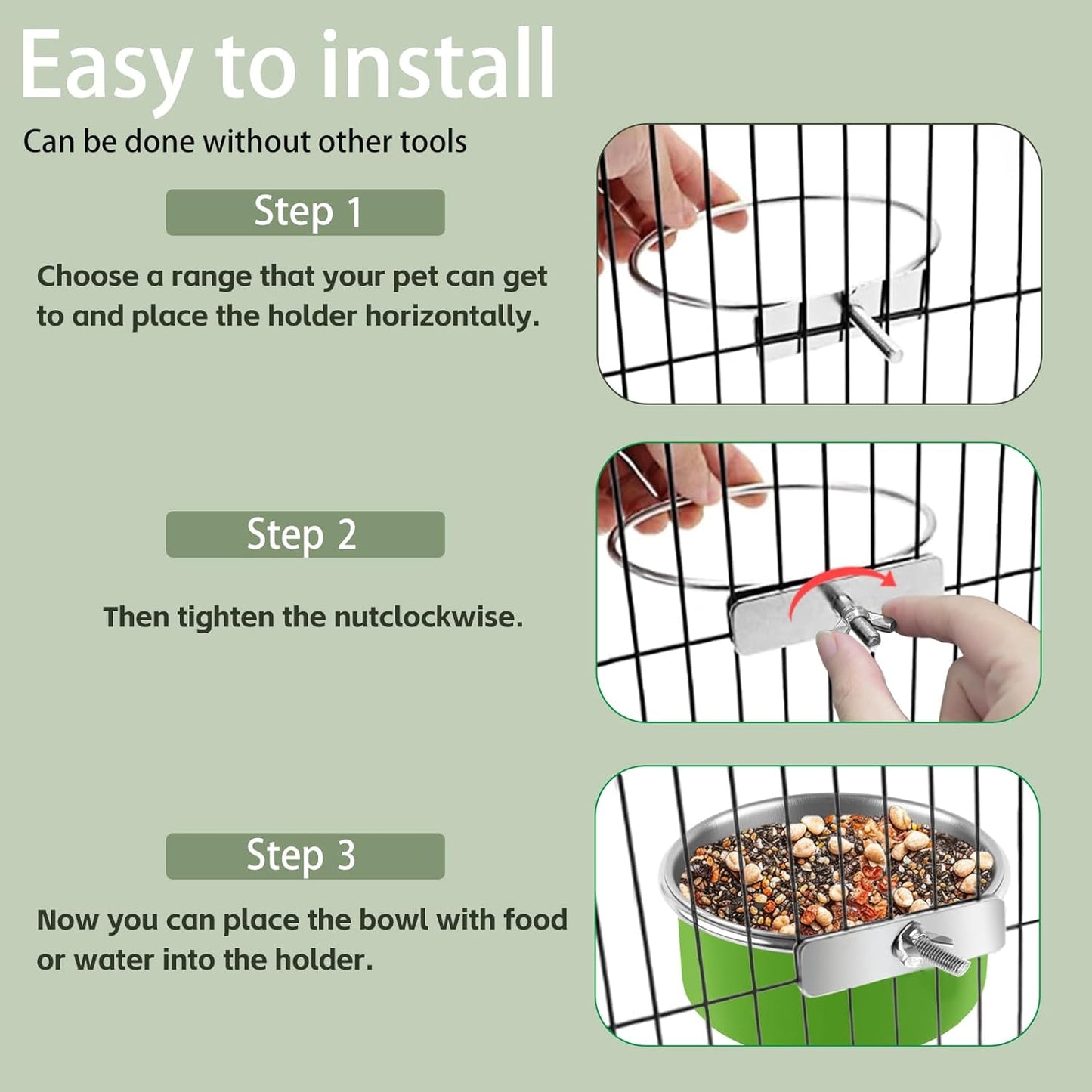 Easy to install

Can be done without other tools

Step 1

Choose a range that your pet can get to and place the holder horizontally.

Step 2

Then tighten the nutclockwise.

Step 3

Now you can place the bowl with food or water into the holder.