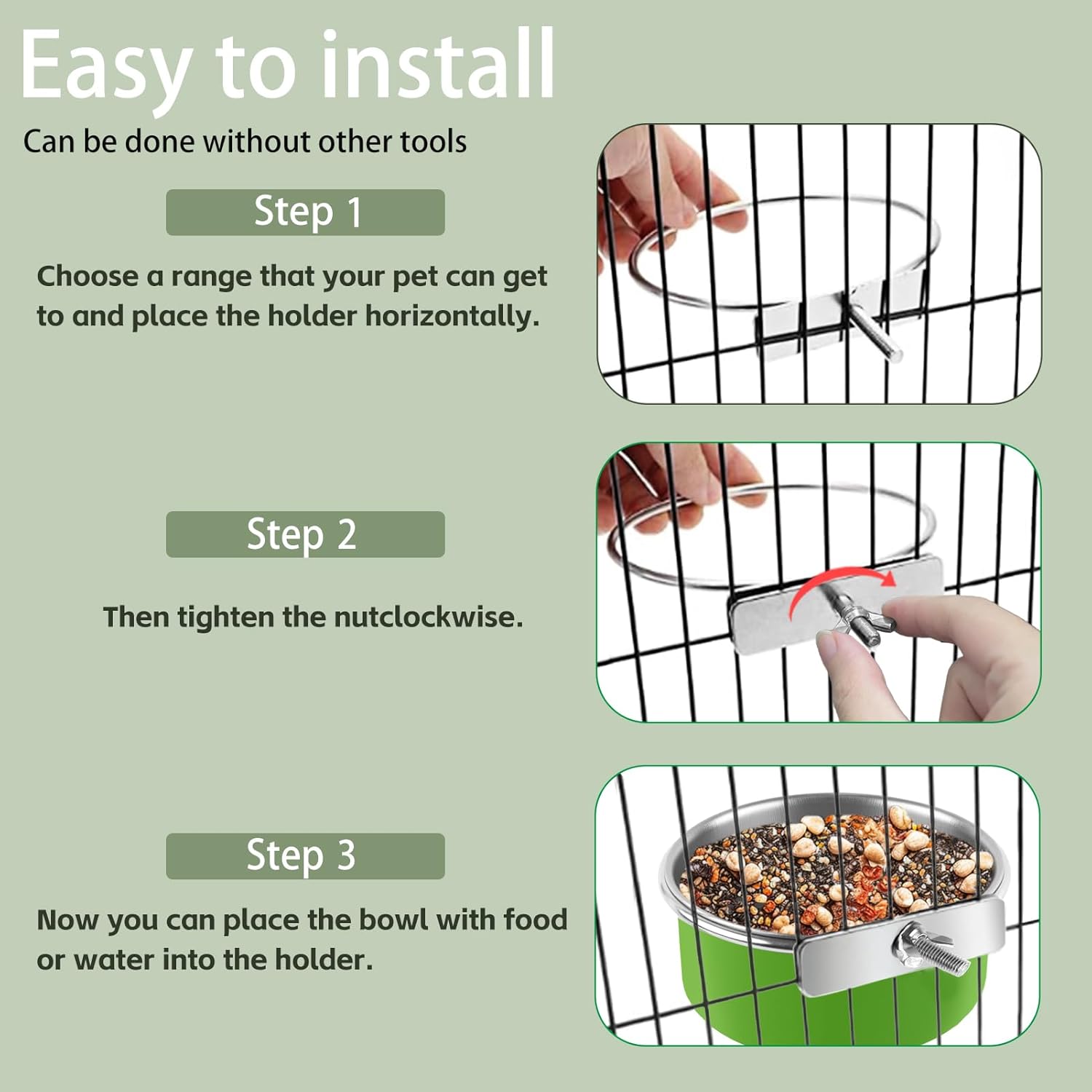 Easy to install

Can be done without other tools

Step 1

Choose a range that your pet can get to and place the holder horizontally.

Step 2

Then tighten the nutclockwise.

Step 3

Now you can place the bowl with food or water into the holder.