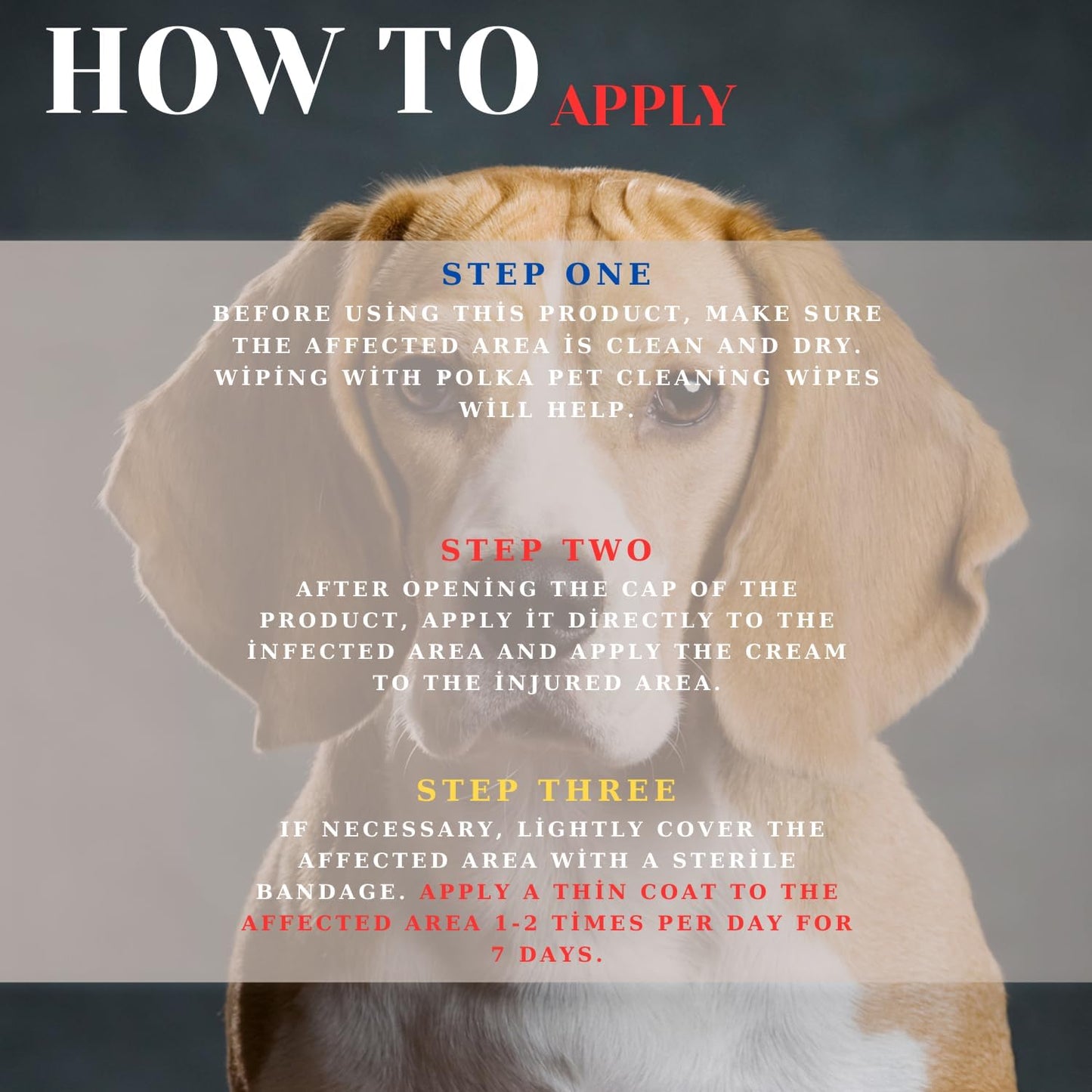 HOW TO APPLY

STEP ONE

BEFORE USİNG THİS PRODUCT, MAKE SURE THE AFFECTED AREA İS CLEAN AND DRY. WİPİNG WİTH POLKA PET CLEANİNG WİPES WİLL HELP.

STEP TWO

AFTER OPENİNG THE CAP OF THE PRODUCT, APPLY İT DİRECTLY TO THE İNFECTED AREA AND APPLY THE CREAM TO THE İNJURED AREA.

STEP THREE

IF NECESSARY, LİGHTLY COVER THE AFFECTED AREA WİTH A STERİLE BANDAGE. APPLY A THİN COAT TO THE AFFECTED AREA 1-2 TİMES PER DAY FOR 7 DAYS.