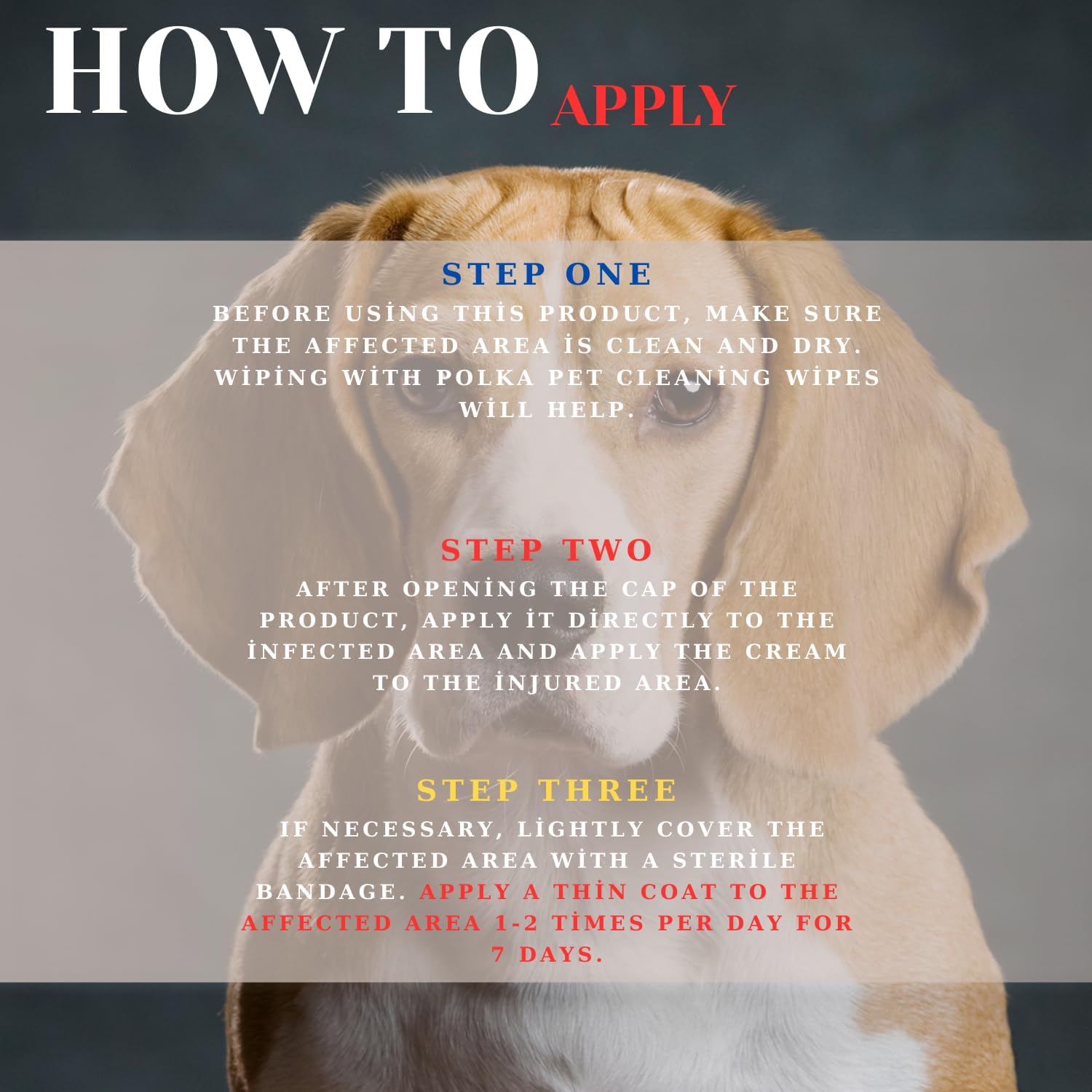 HOW TO APPLY

STEP ONE

BEFORE USİNG THİS PRODUCT, MAKE SURE THE AFFECTED AREA İS CLEAN AND DRY. WİPİNG WİTH POLKA PET CLEANİNG WİPES WİLL HELP.

STEP TWO

AFTER OPENİNG THE CAP OF THE PRODUCT, APPLY İT DİRECTLY TO THE İNFECTED AREA AND APPLY THE CREAM TO THE İNJURED AREA.

STEP THREE

IF NECESSARY, LİGHTLY COVER THE AFFECTED AREA WİTH A STERİLE BANDAGE. APPLY A THİN COAT TO THE AFFECTED AREA 1-2 TİMES PER DAY FOR 7 DAYS.