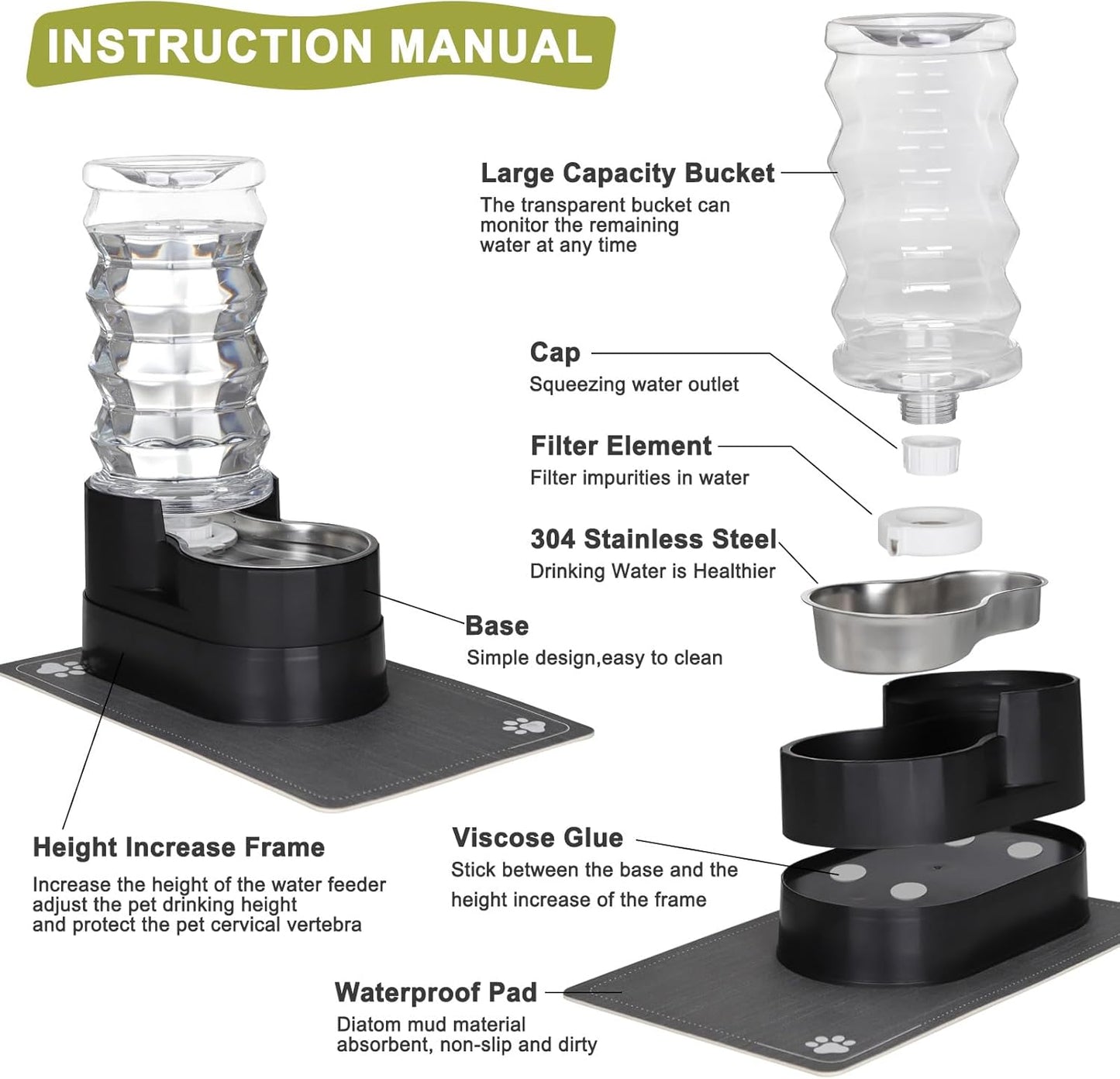 INSTRUCTION MANUAL

Large Capacity Bucket
The transparent bucket can monitor the remaining water at any time

Cap
Squeezing water outlet

Filter Element
Filter impurities in water

304 Stainless Steel
Drinking Water is Healthier

Base
Simple design,easy to clean

Height Increase Frame
Increase the height of the water feeder adjust the pet drinking height and protect the pet cervical vertebra

Viscose Glue
Stick between the base and the height increase of the frame

Waterproof Pad
Diatom mud material absorbent, non-slip and dirty