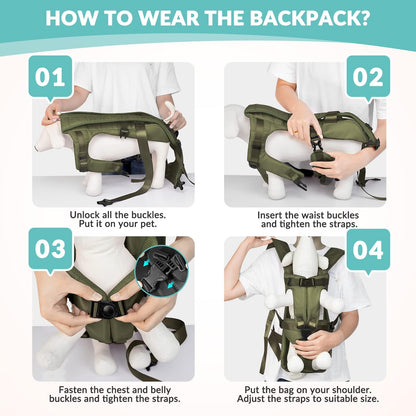 HOW TO WEAR THE BACKPACK?

01

Unlock all the buckles.
Put it on your pet.

02

Insert the waist buckles
and tighten the straps.

03

Fasten the chest and belly
buckles and tighten the straps.

04

Put the bag on your shoulder.
Adjust the straps to suitable size.