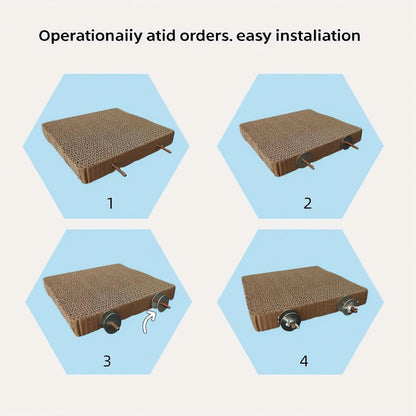 Operationaiiy atid orders. easy instaliation

1

2

3

4