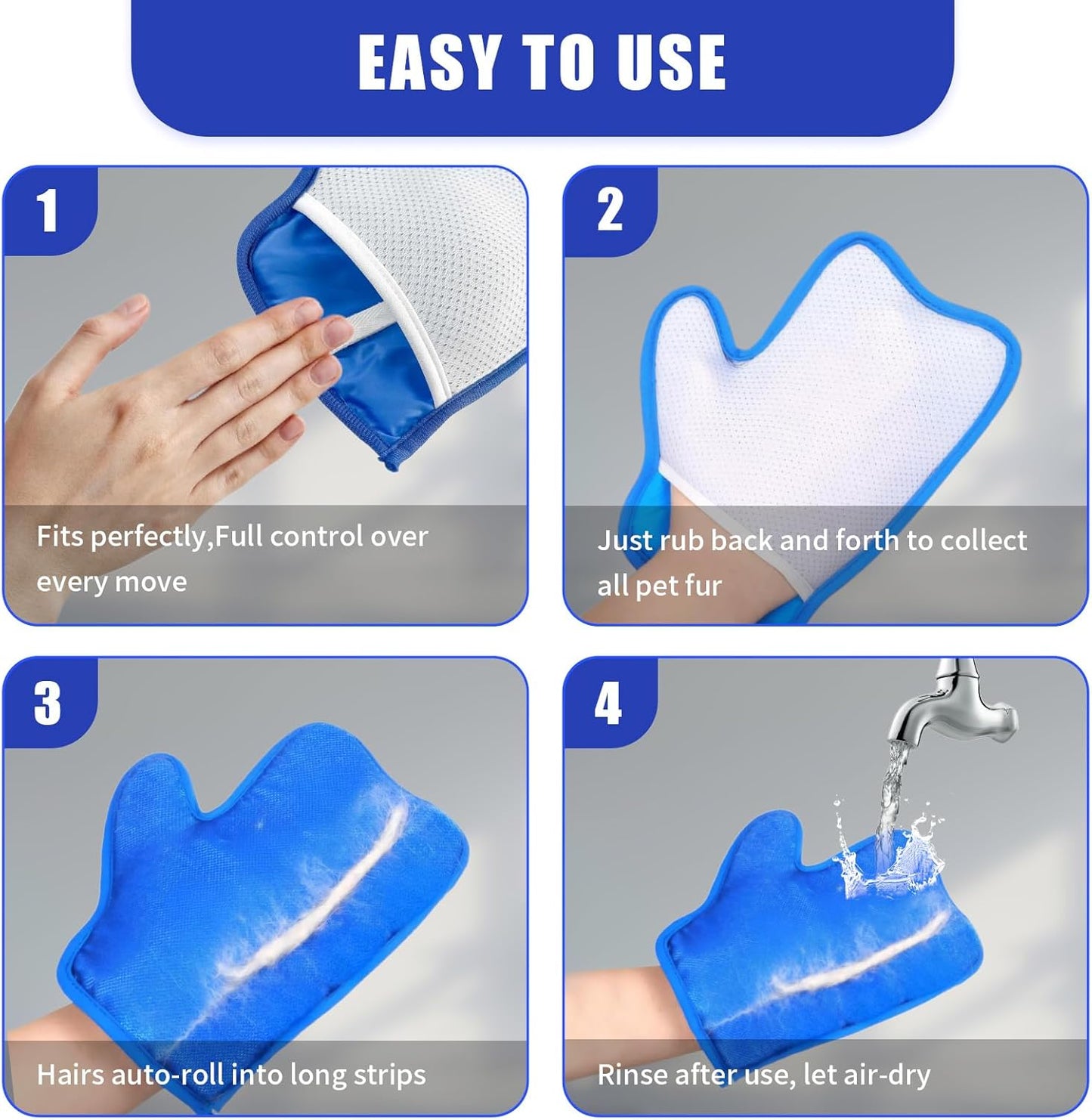 EASY TO USE

1

Fits perfectly,Full control over every move

2

Just rub back and forth to collect all pet fur

3

Hairs auto-roll into long strips

4

Rinse after use, let air-dry