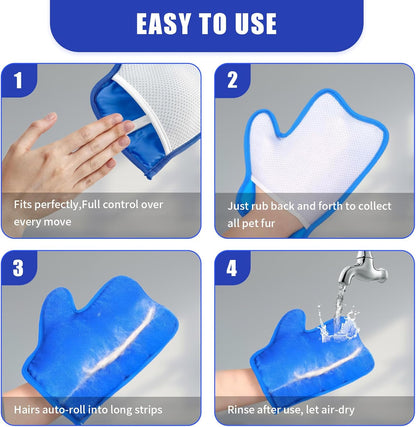 EASY TO USE

1

Fits perfectly,Full control over every move

2

Just rub back and forth to collect all pet fur

3

Hairs auto-roll into long strips

4

Rinse after use, let air-dry