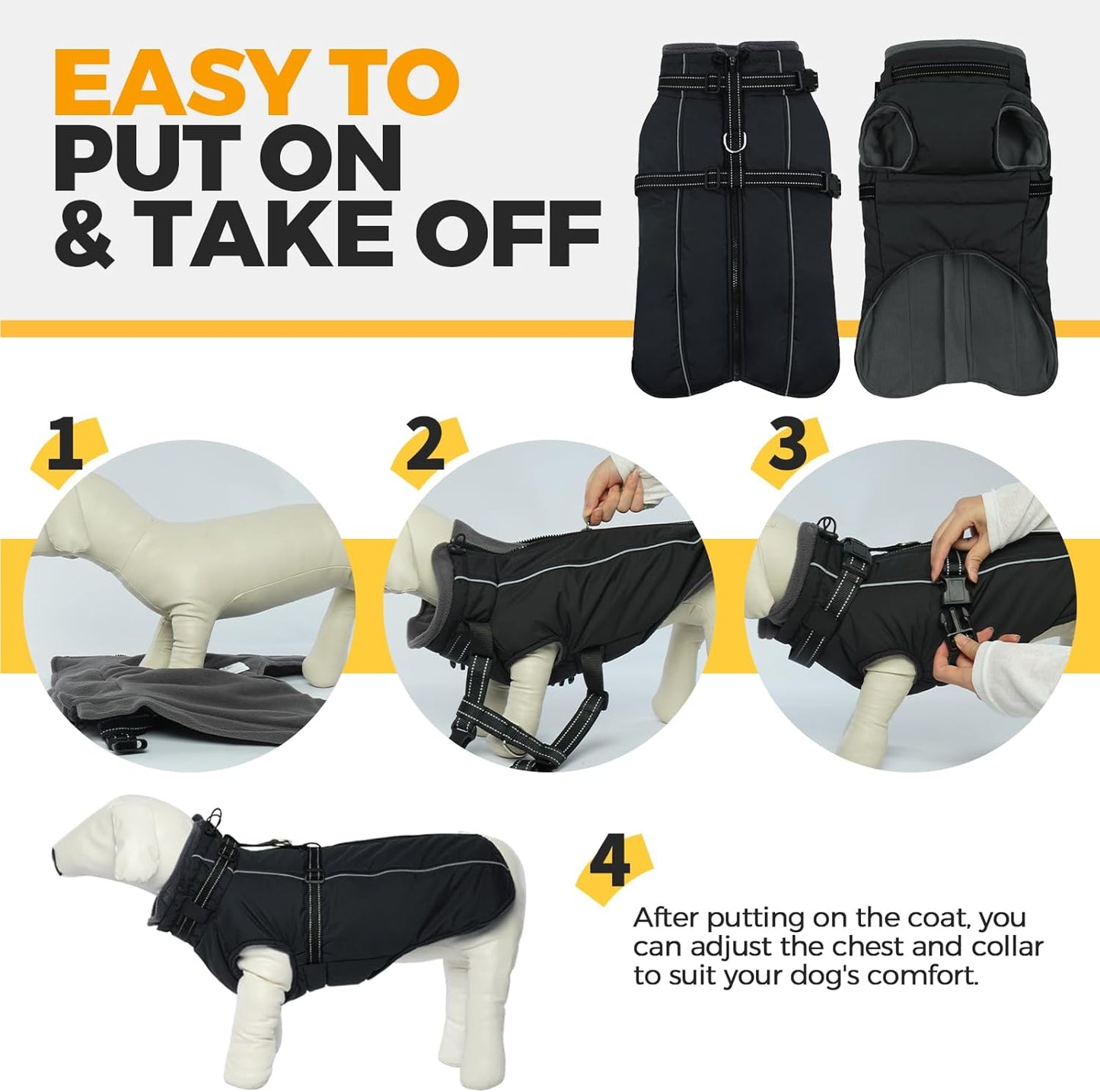 EASY TO
PUT ON
& TAKE OFF

1

2

3

4

After putting on the coat, you can adjust the chest and collar to suit your dog's comfort.