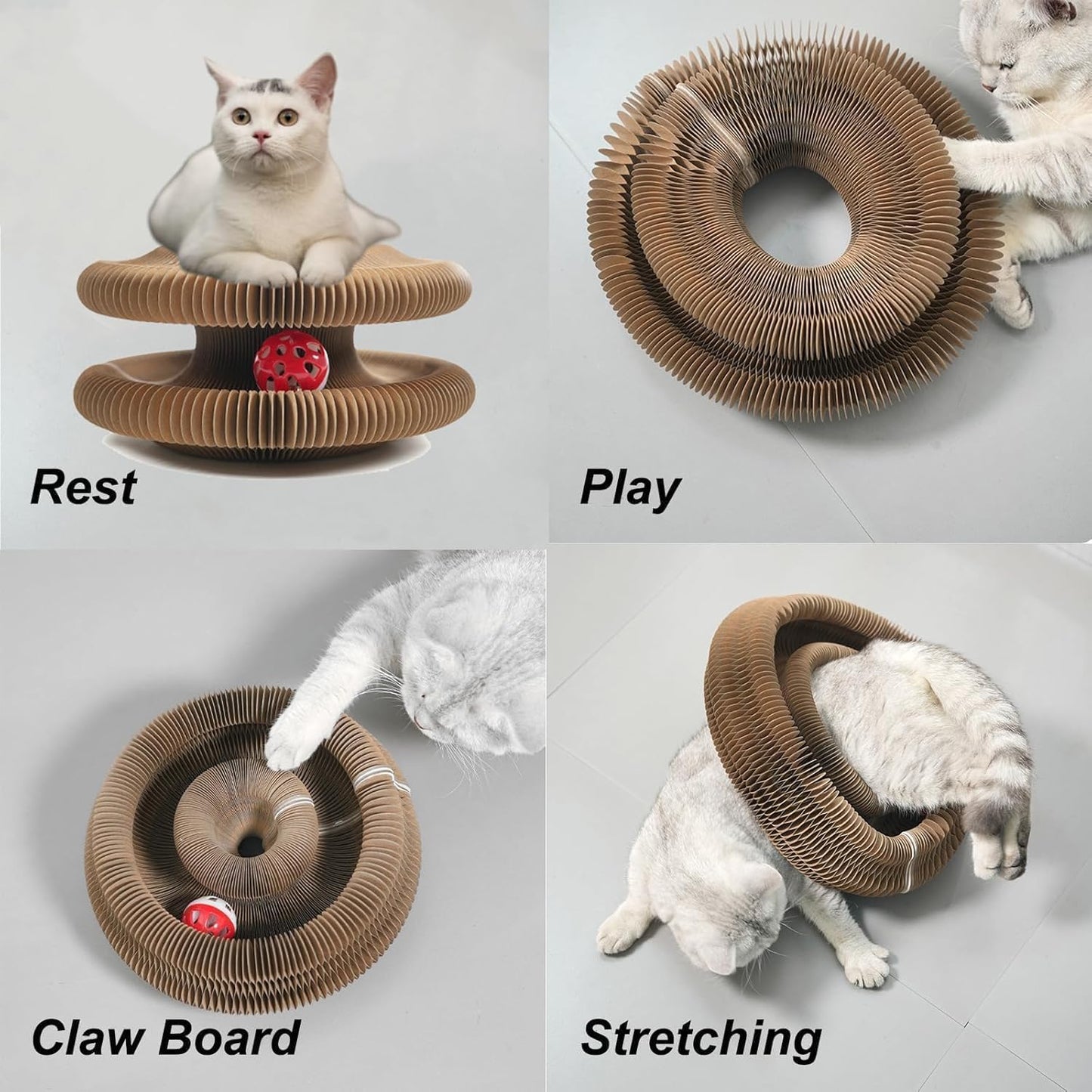 Rest

Play

Claw Board

Stretching