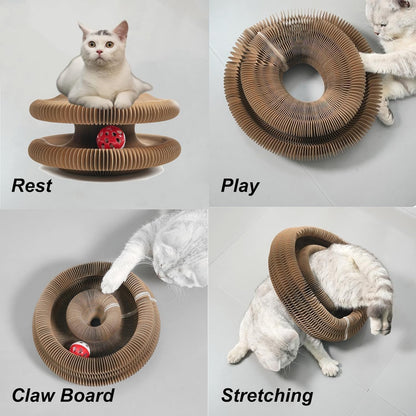 Rest

Play

Claw Board

Stretching