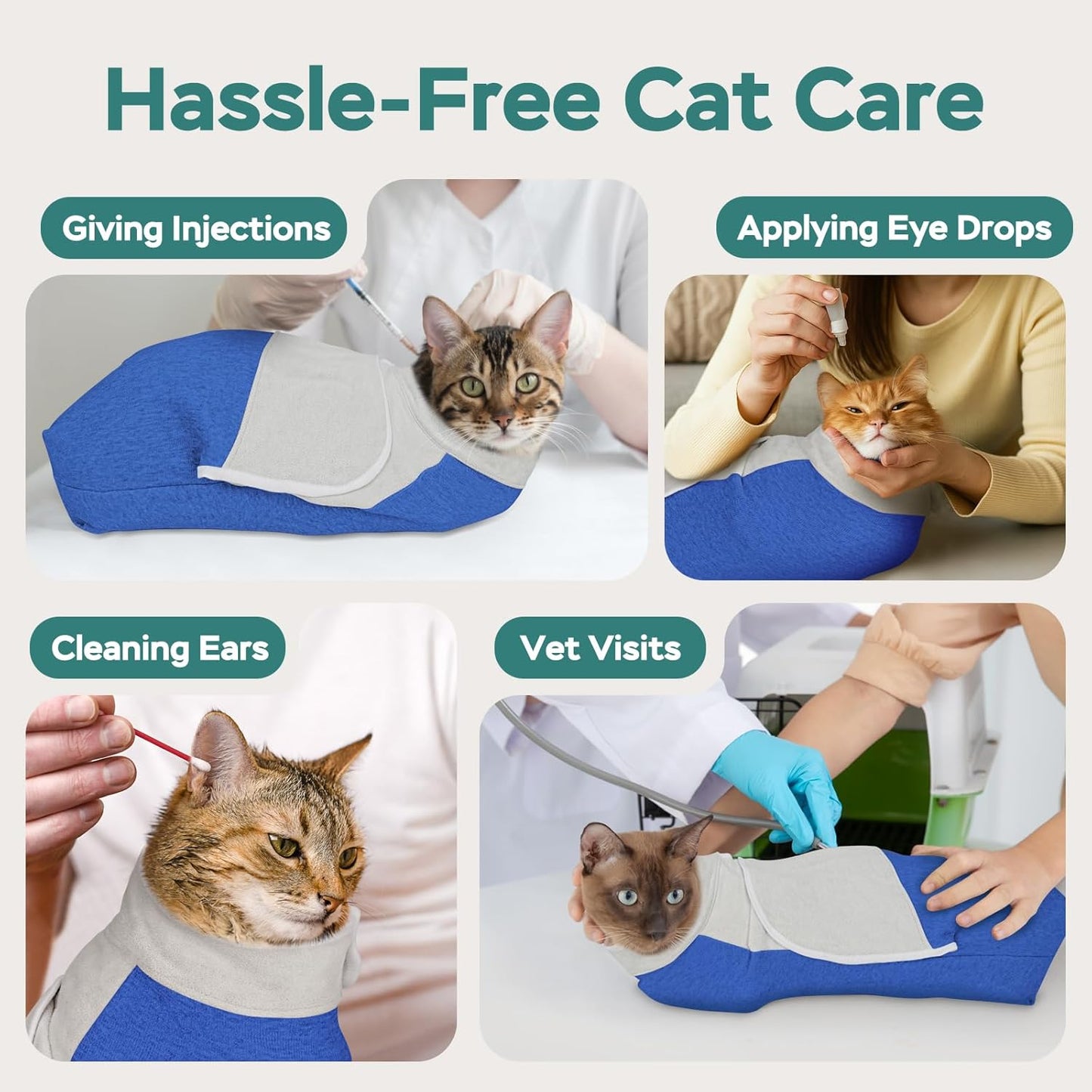 Hassle-Free Cat Care

Giving Injections

Applying Eye Drops

Cleaning Ears

Vet Visits