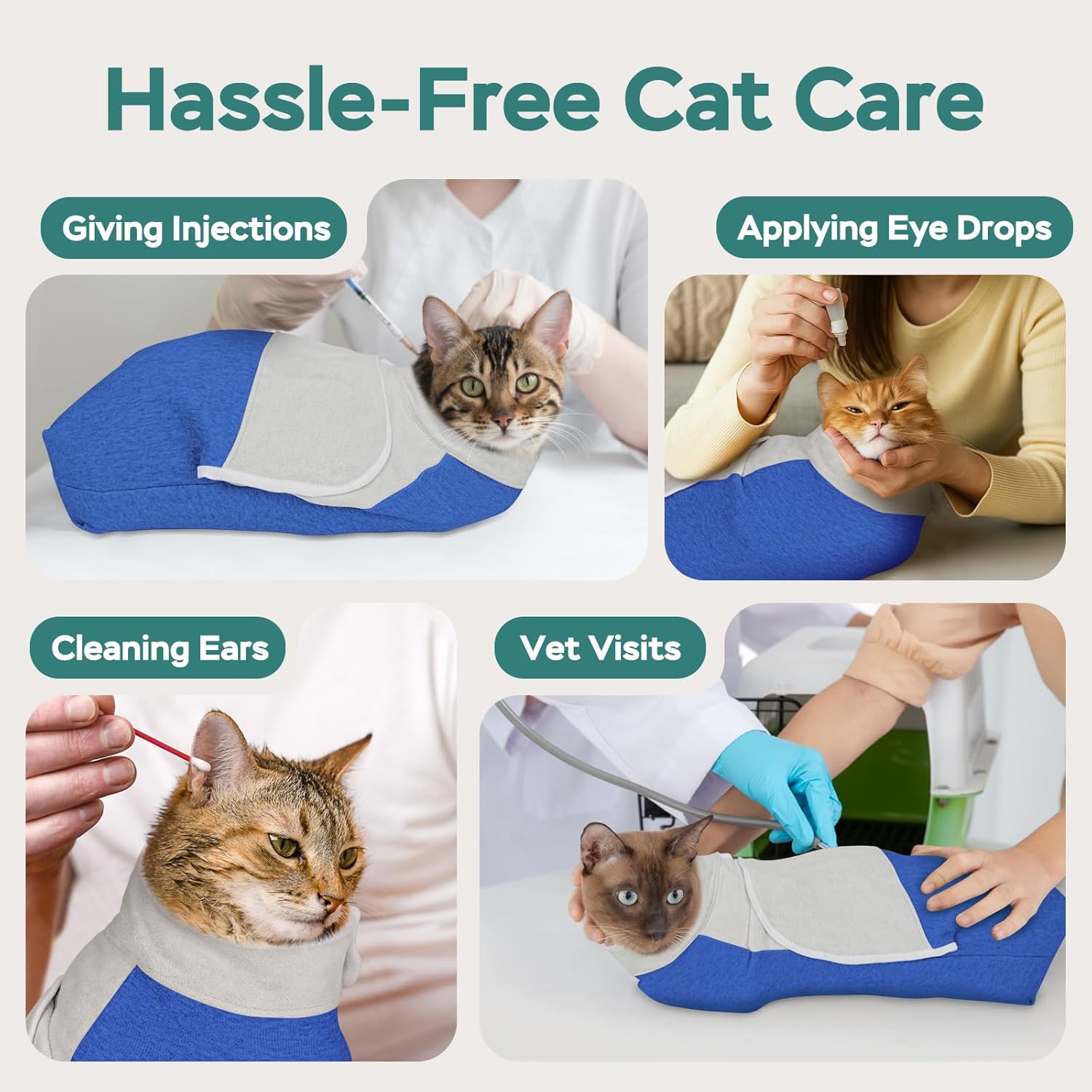 Hassle-Free Cat Care

Giving Injections

Applying Eye Drops

Cleaning Ears

Vet Visits