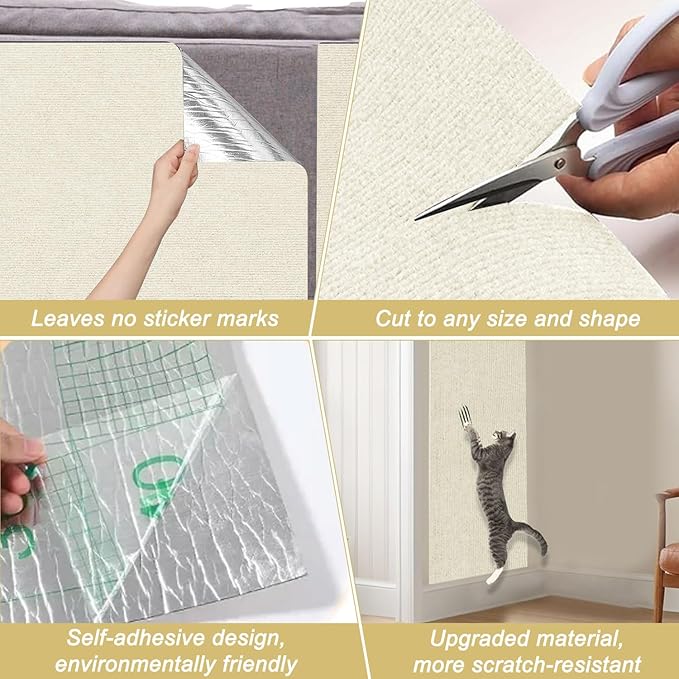 Leaves no sticker marks

Cut to any size and shape

Self-adhesive design, environmentally friendly

Upgraded material, more scratch-resistant