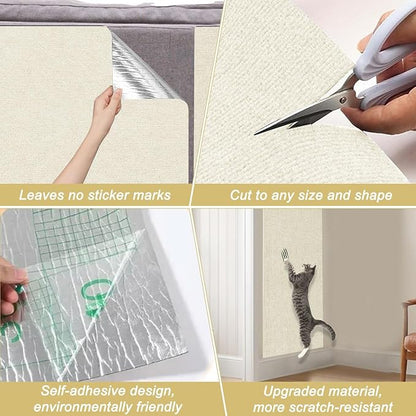 Leaves no sticker marks

Cut to any size and shape

Self-adhesive design, environmentally friendly

Upgraded material, more scratch-resistant