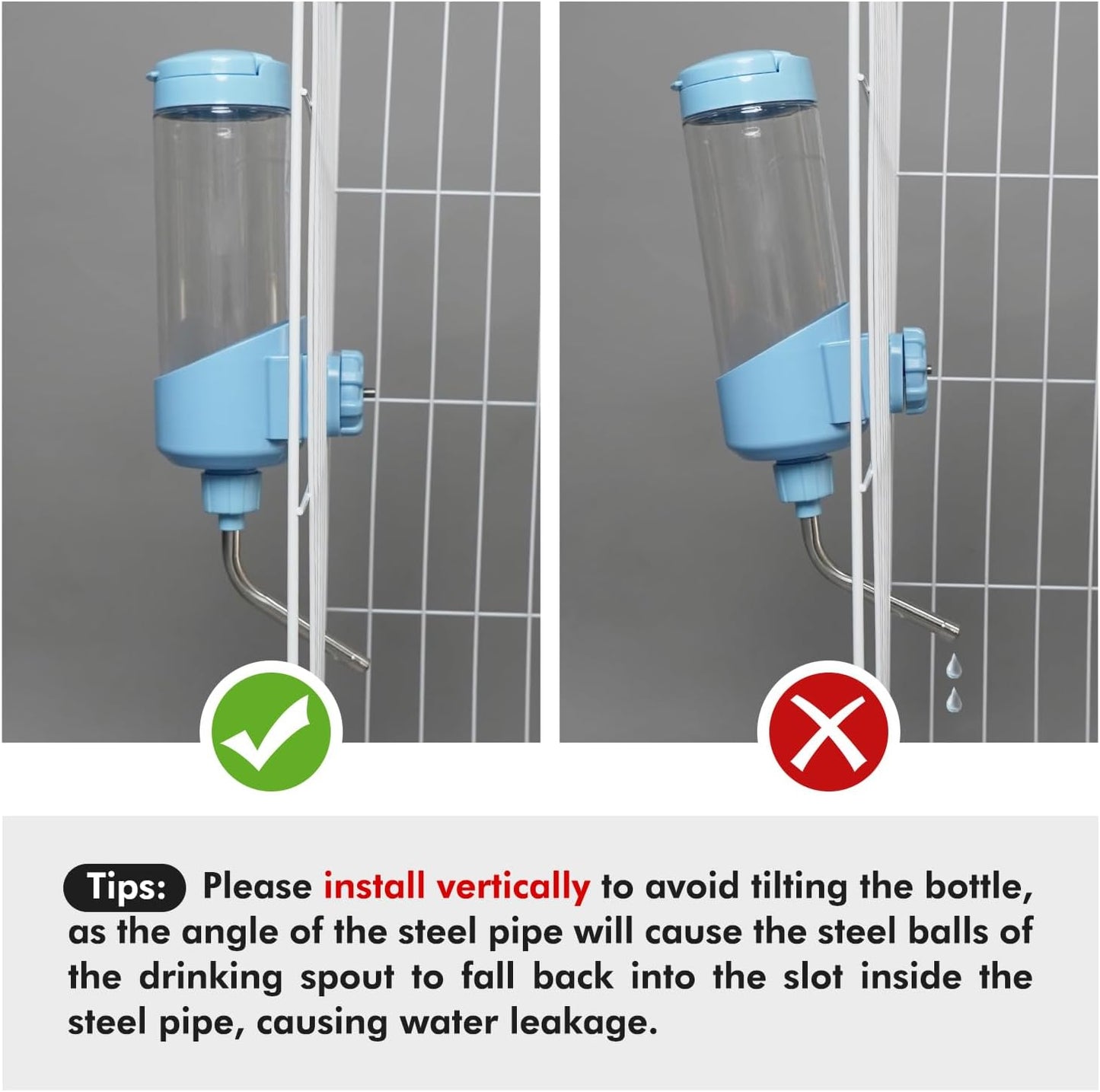 Tips: Please install vertically to avoid tilting the bottle, as the angle of the steel pipe will cause the steel balls of the drinking spout to fall back into the slot inside the steel pipe, causing water leakage.