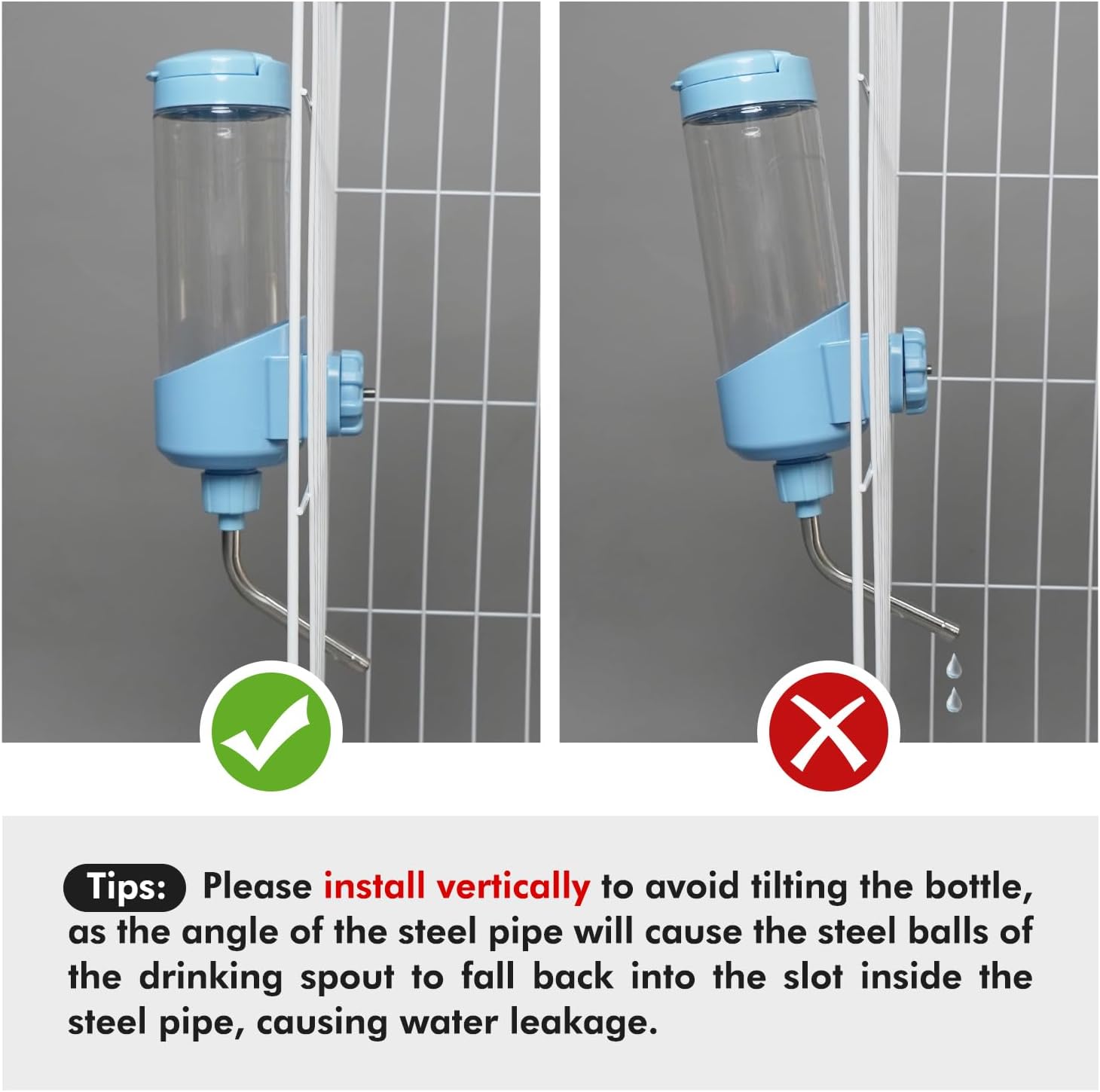 Tips: Please install vertically to avoid tilting the bottle, as the angle of the steel pipe will cause the steel balls of the drinking spout to fall back into the slot inside the steel pipe, causing water leakage.