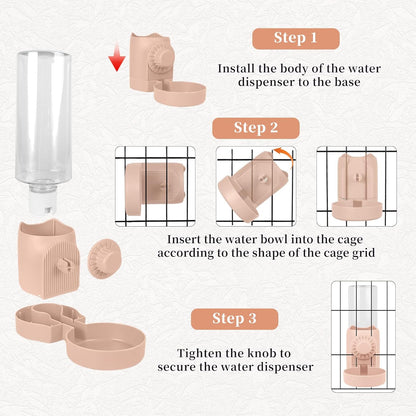 Step 1

Install the body of the water dispenser to the base

Step 2

Insert the water bowl into the cage according to the shape of the cage grid

Step 3

Tighten the knob to secure the water dispenser