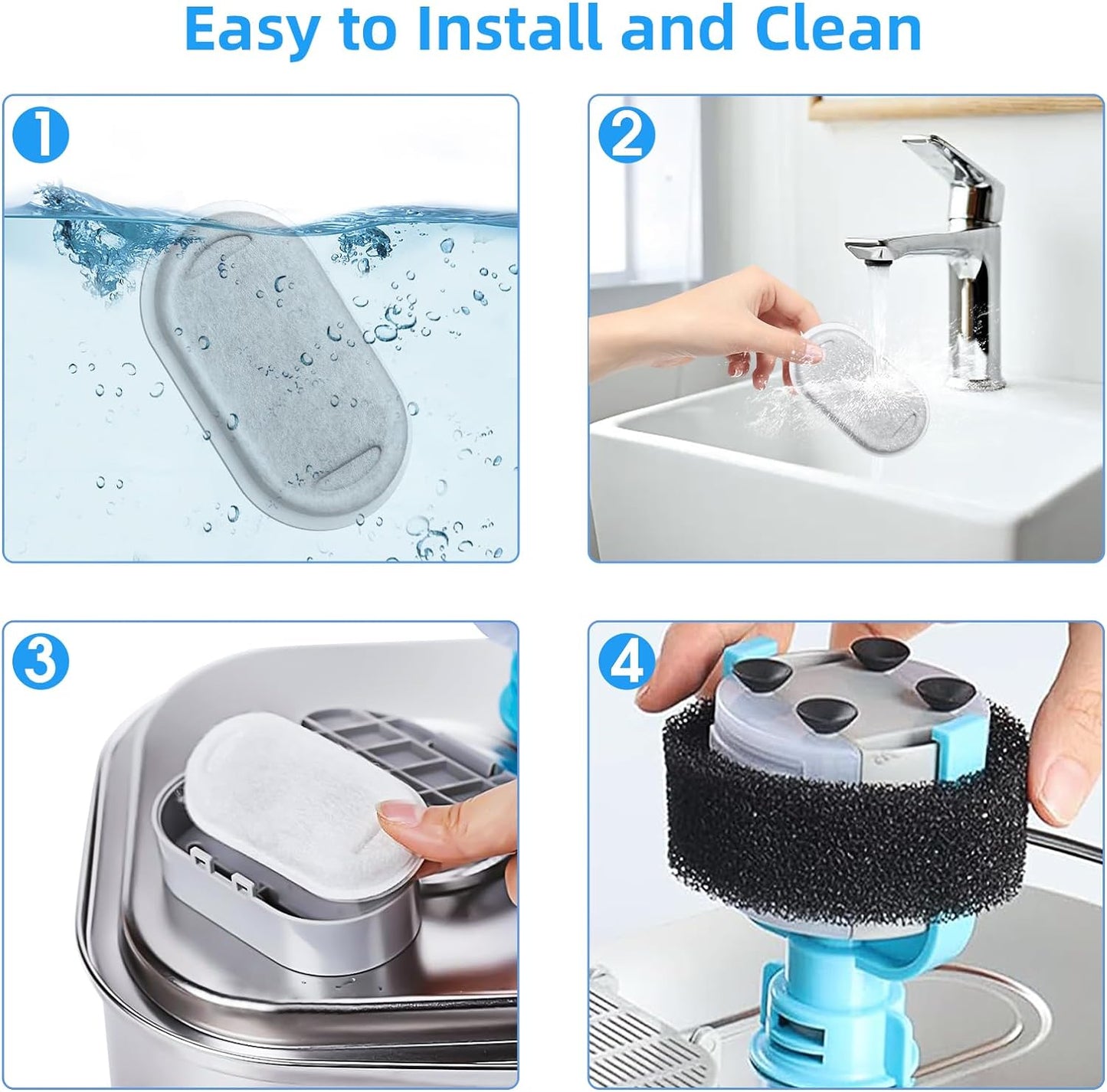 Easy to Install and Clean

1

2

3

4