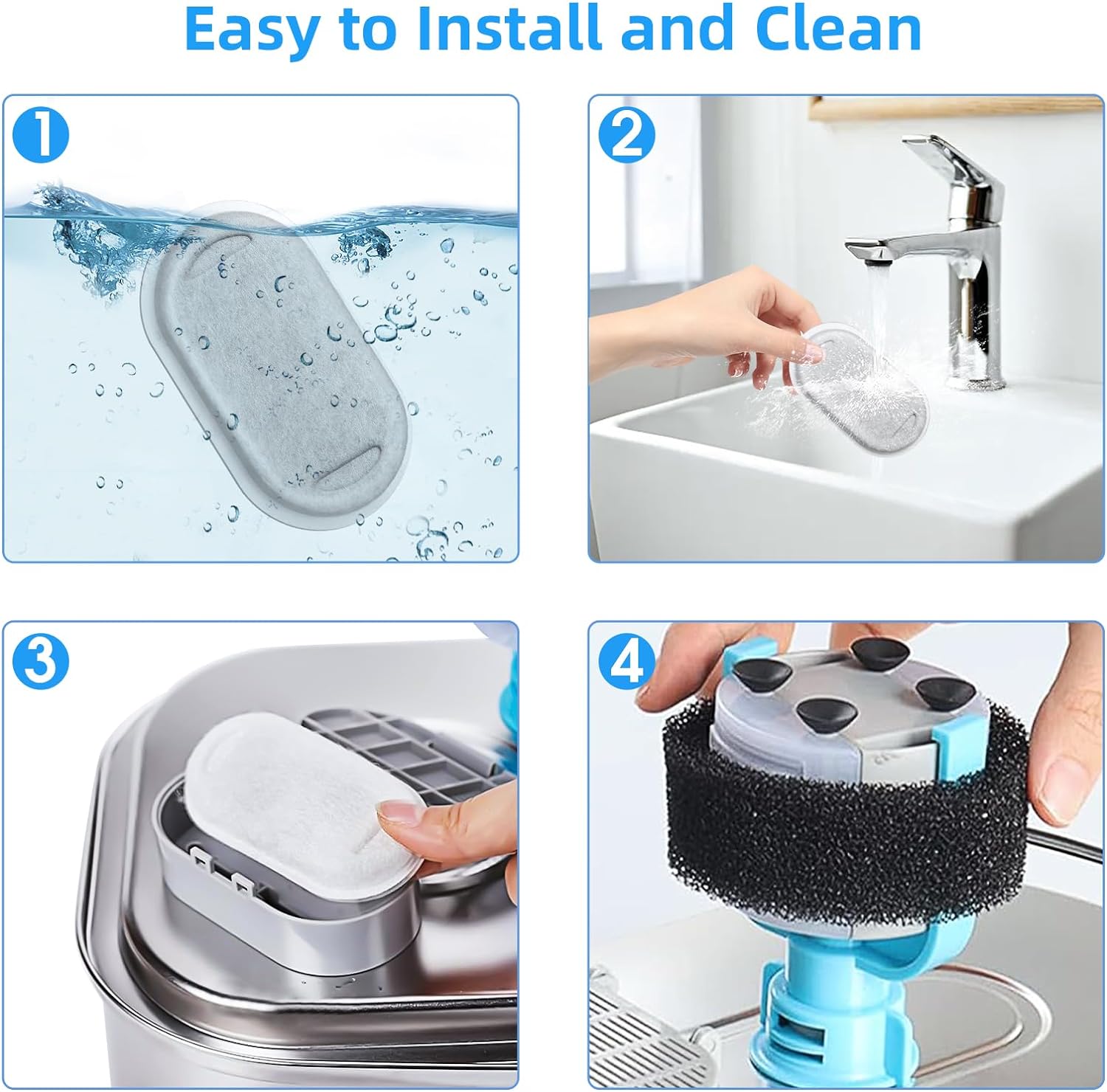 Easy to Install and Clean

1

2

3

4