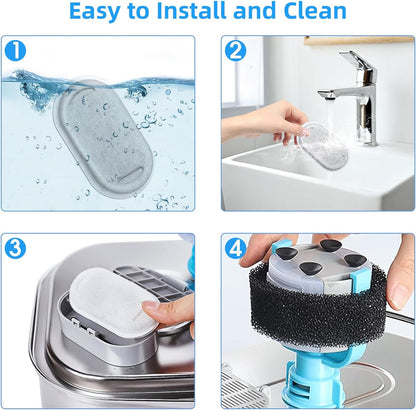 Easy to Install and Clean

1

2

3

4