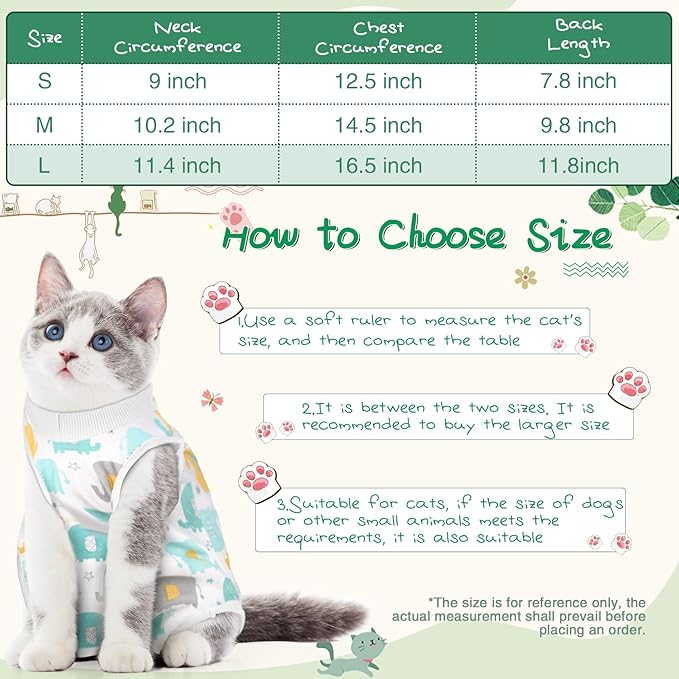 | Size | Neck Circumference | Chest Circumference | Back Length |
|---|---|---|---|
| S | 9 inch | 12.5 inch | 7.8 inch |
| M | 10.2 inch | 14.5 inch | 9.8 inch |
| L | 11.4 inch | 16.5 inch | 11.8inch |

How to Choose Size

1.Use a soft ruler to measure the cat's size, and then compare the table

2.It is between the two sizes. It is recommended to buy the larger size

3.Suitable for cats, if the size of dogs or other small animals meets the requirements, it is also suitable

*The size is for reference only, the actual measurement shall prevail before placing an order.