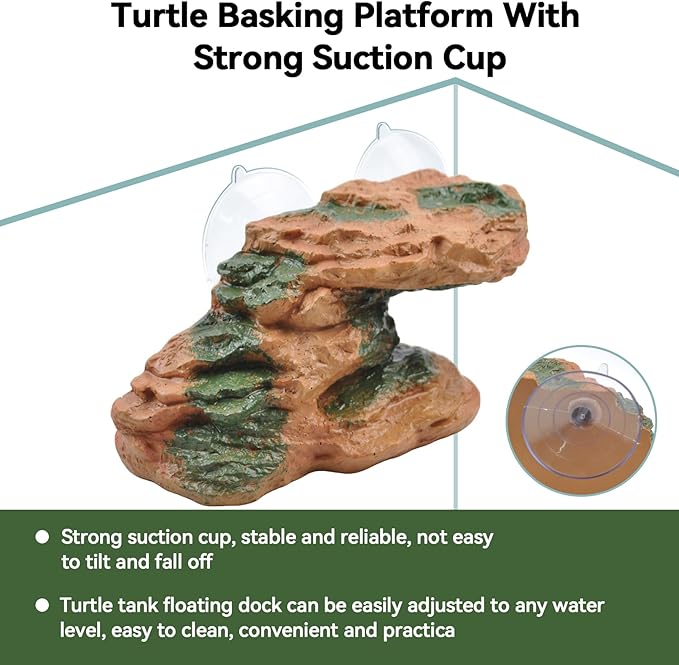 Turtle Basking Platform With Strong Suction Cup

● Strong suction cup, stable and reliable, not easy to tilt and fall off

● Turtle tank floating dock can be easily adjusted to any water level, easy to clean, convenient and practica