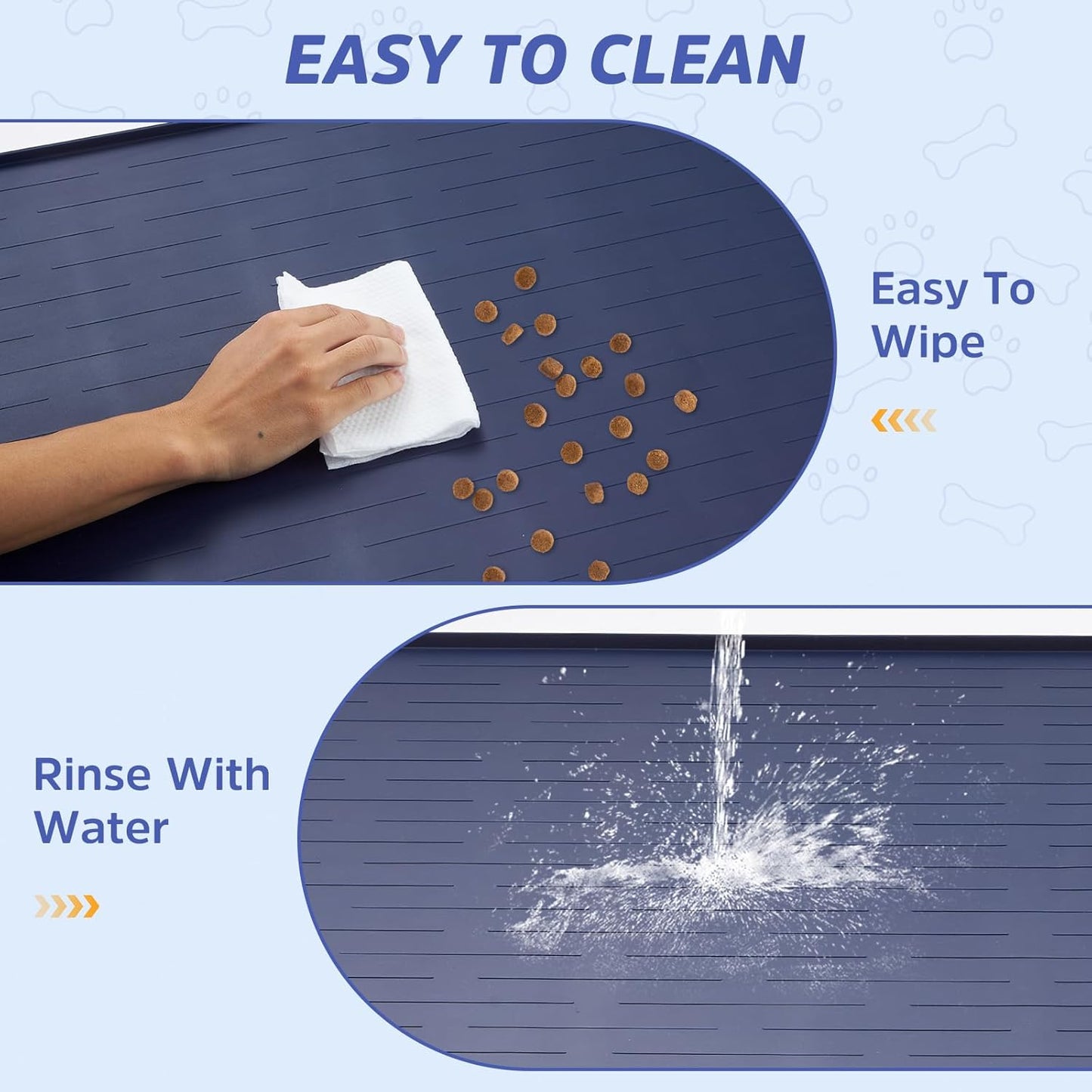 EASY TO CLEAN

Easy To Wipe

Rinse With Water