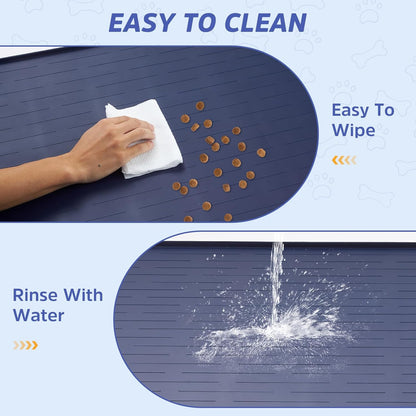 EASY TO CLEAN

Easy To Wipe

Rinse With Water