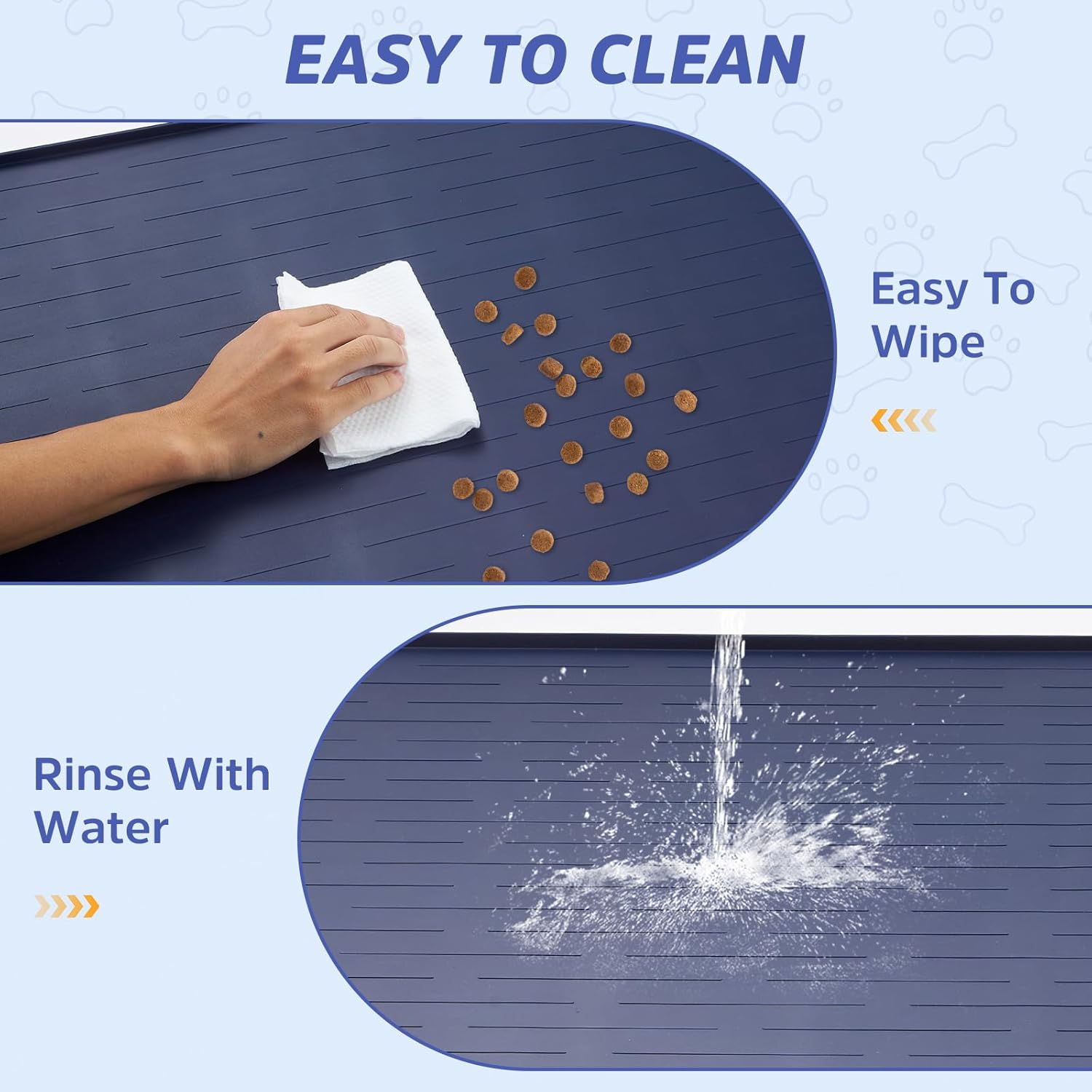 EASY TO CLEAN

Easy To Wipe

Rinse With Water