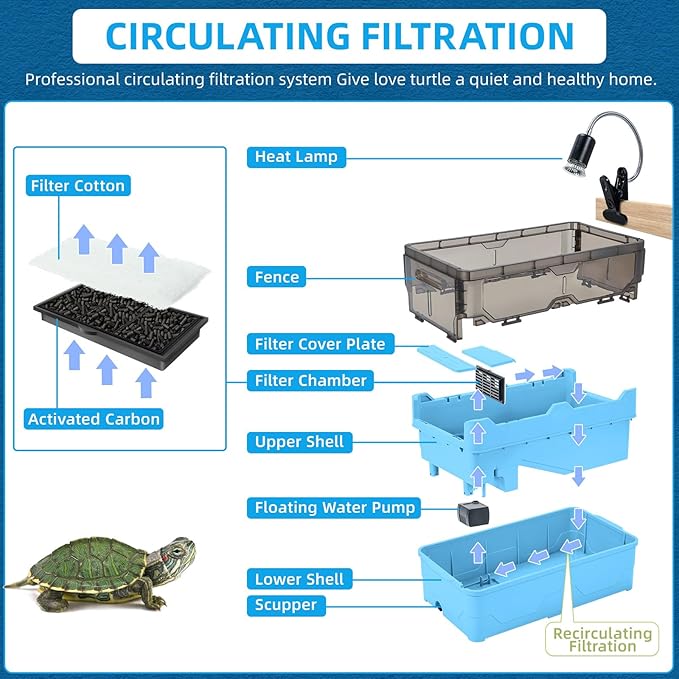 CIRCULATING FILTRATION

Professional circulating filtration system Give love turtle a quiet and healthy home.

Filter Cotton

Activated Carbon

Heat Lamp

Fence

Filter Cover Plate

Filter Chamber

Upper Shell

Floating Water Pump

Lower Shell

Scupper

Recirculating Filtration