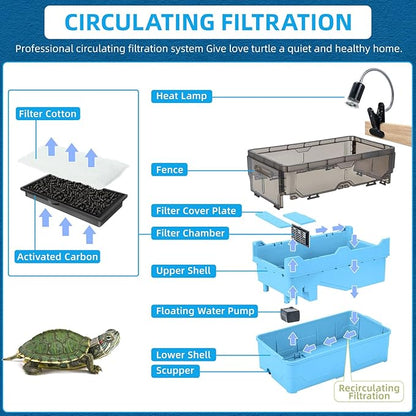 CIRCULATING FILTRATION

Professional circulating filtration system Give love turtle a quiet and healthy home.

Filter Cotton

Activated Carbon

Heat Lamp

Fence

Filter Cover Plate

Filter Chamber

Upper Shell

Floating Water Pump

Lower Shell

Scupper

Recirculating Filtration