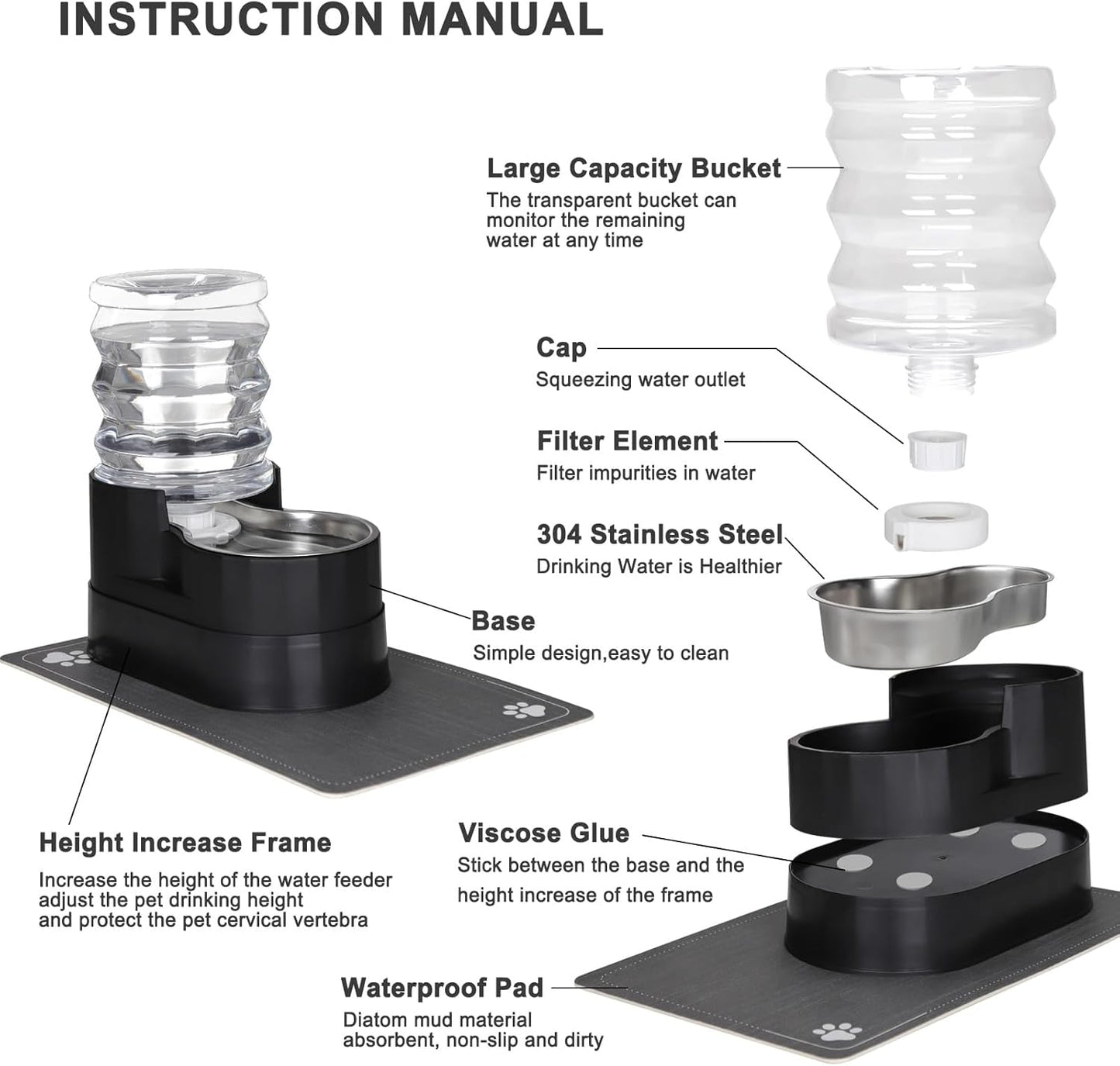 INSTRUCTION MANUAL

Large Capacity Bucket
The transparent bucket can monitor the remaining water at any time

Cap
Squeezing water outlet

Filter Element
Filter impurities in water

304 Stainless Steel
Drinking Water is Healthier

Base
Simple design,easy to clean

Height Increase Frame
Increase the height of the water feeder adjust the pet drinking height and protect the pet cervical vertebra

Viscose Glue
Stick between the base and the height increase of the frame

Waterproof Pad
Diatom mud material absorbent, non-slip and dirty