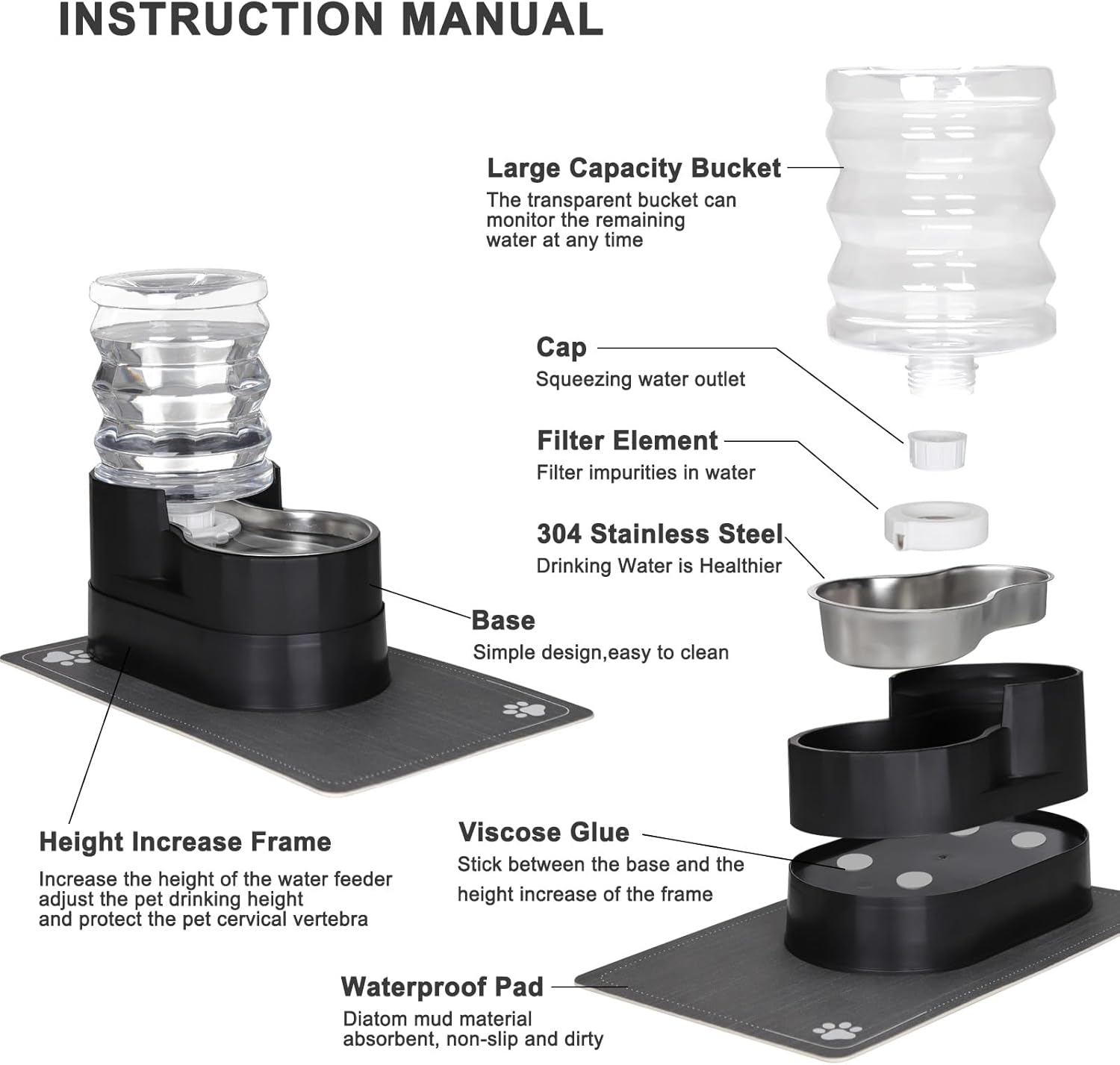 INSTRUCTION MANUAL

Large Capacity Bucket
The transparent bucket can monitor the remaining water at any time

Cap
Squeezing water outlet

Filter Element
Filter impurities in water

304 Stainless Steel
Drinking Water is Healthier

Base
Simple design,easy to clean

Height Increase Frame
Increase the height of the water feeder adjust the pet drinking height and protect the pet cervical vertebra

Viscose Glue
Stick between the base and the height increase of the frame

Waterproof Pad
Diatom mud material absorbent, non-slip and dirty