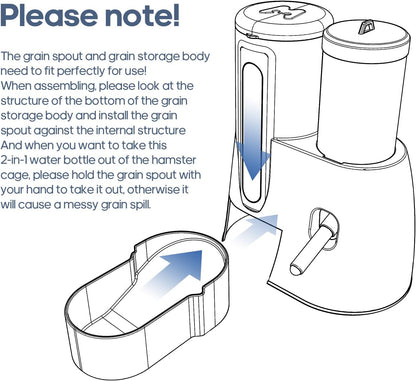 Please note!

The grain spout and grain storage body need to fit perfectly for use!
When assembling, please look at the structure of the bottom of the grain storage body and install the grain spout against the internal structure
And when you want to take this 2-in-1 water bottle out of the hamster cage, please hold the grain spout with your hand to take it out, otherwise it will cause a messy grain spill.