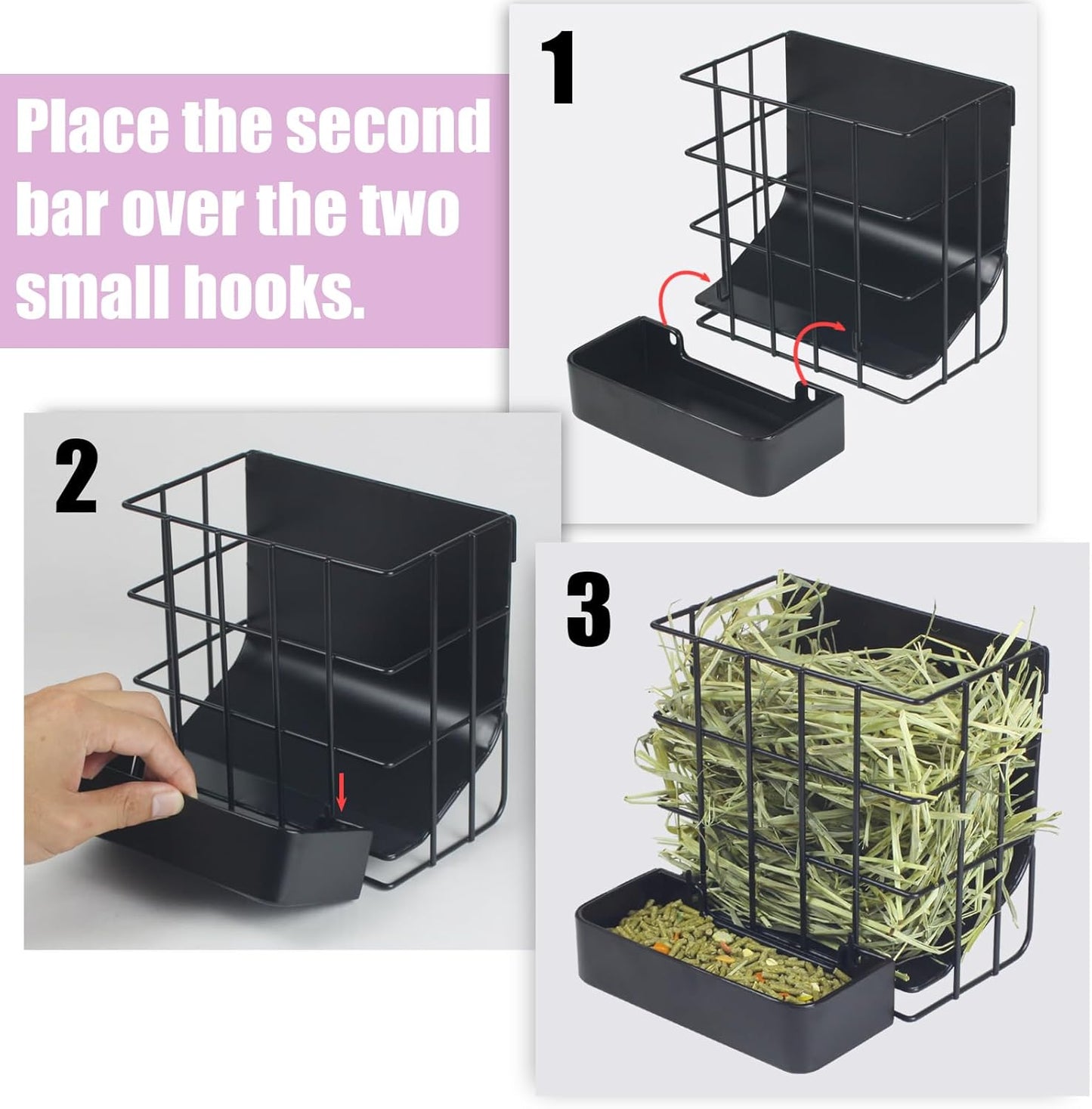 Place the second bar over the two small hooks.

1

2

3