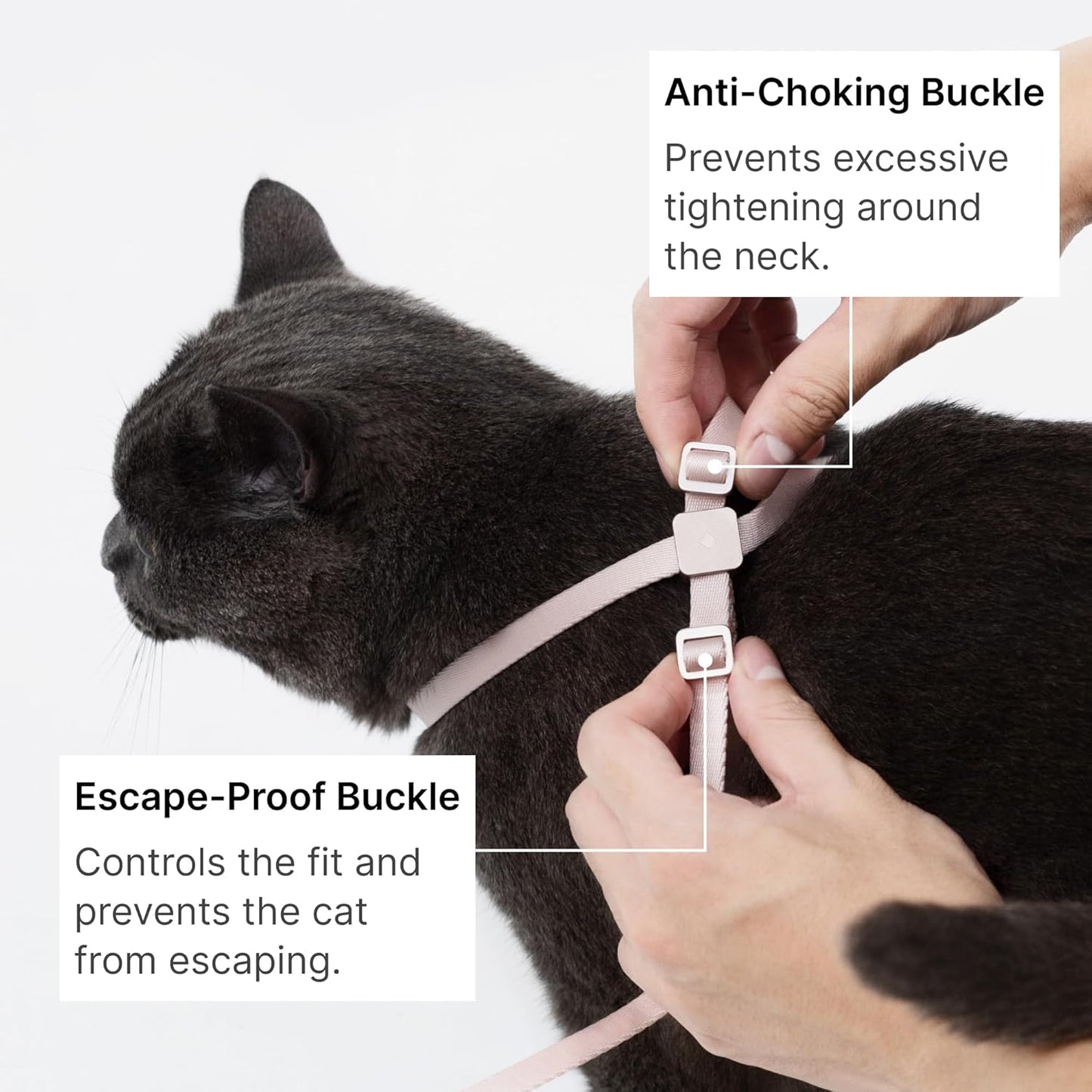 Anti-Choking Buckle

Prevents excessive tightening around the neck.

Escape-Proof Buckle

Controls the fit and prevents the cat from escaping.