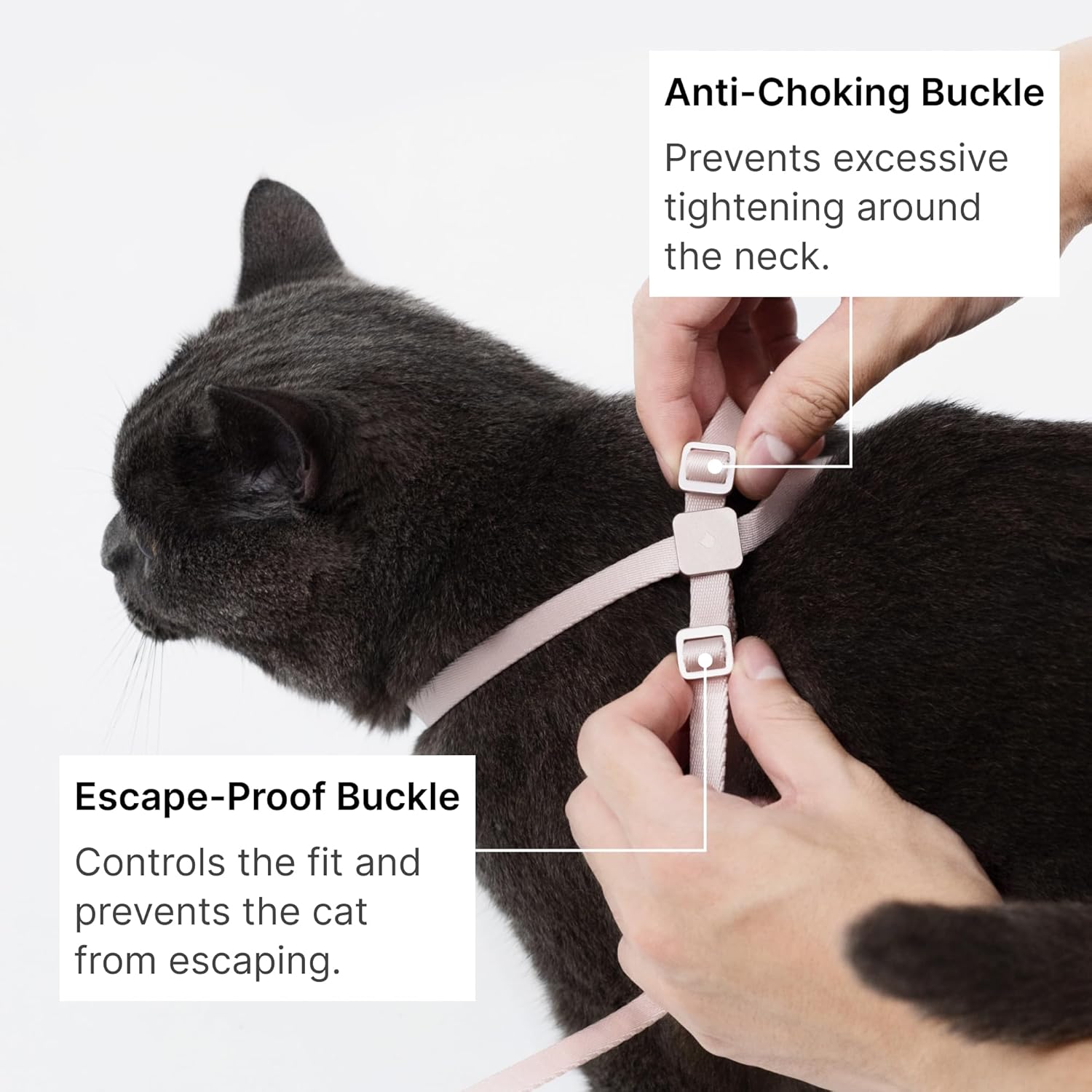 Anti-Choking Buckle

Prevents excessive tightening around the neck.

Escape-Proof Buckle

Controls the fit and prevents the cat from escaping.