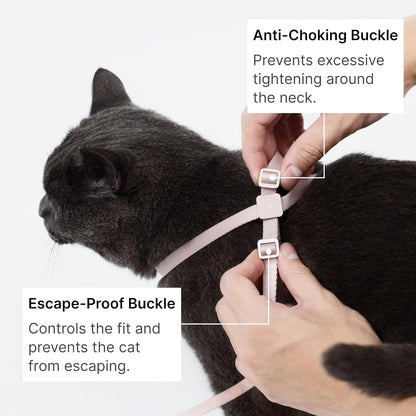 Anti-Choking Buckle

Prevents excessive tightening around the neck.

Escape-Proof Buckle

Controls the fit and prevents the cat from escaping.