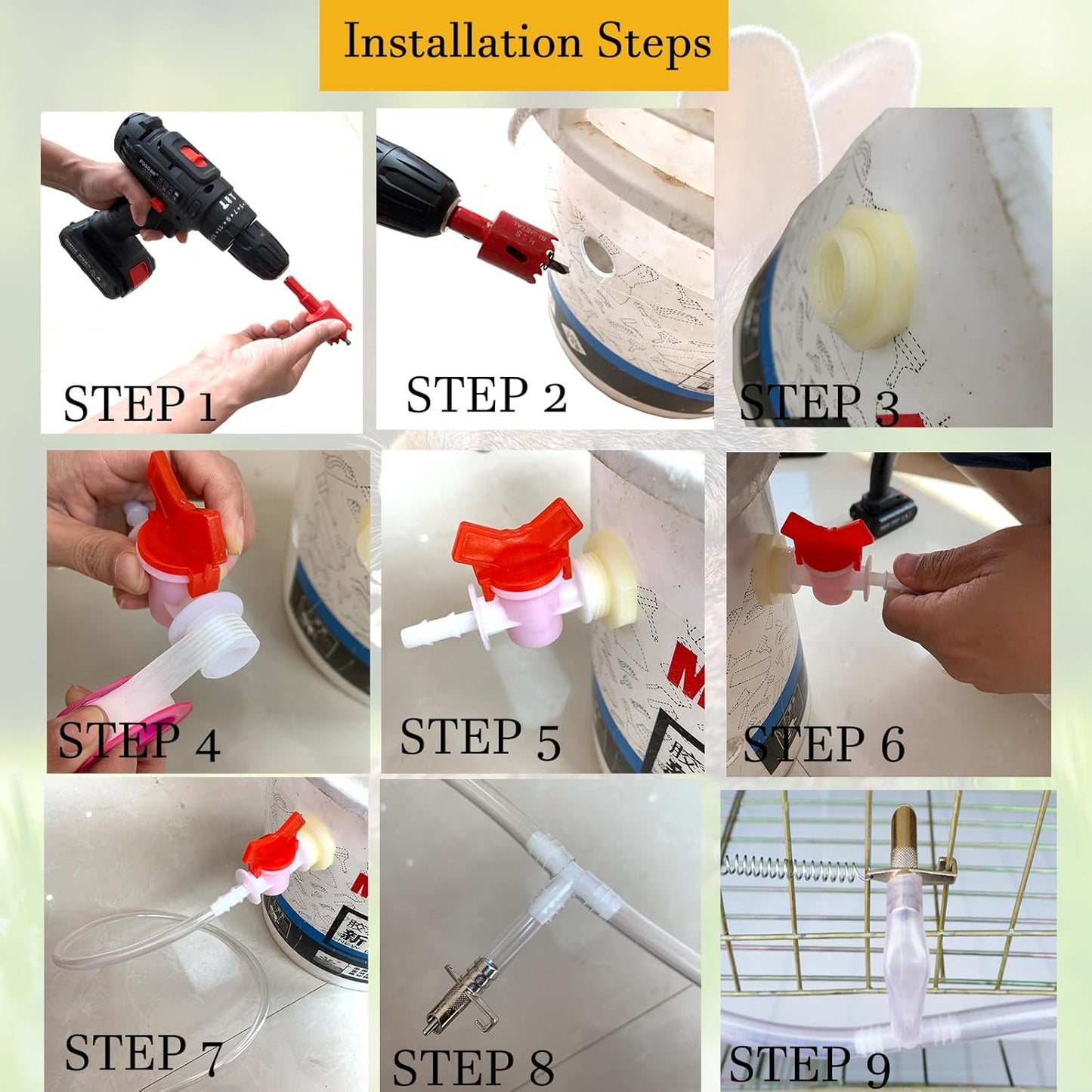 Installation Steps

STEP 1

STEP 2

STEP 3

STEP 4

STEP 5

STEP 6

STEP 7

STEP 8

STEP 9