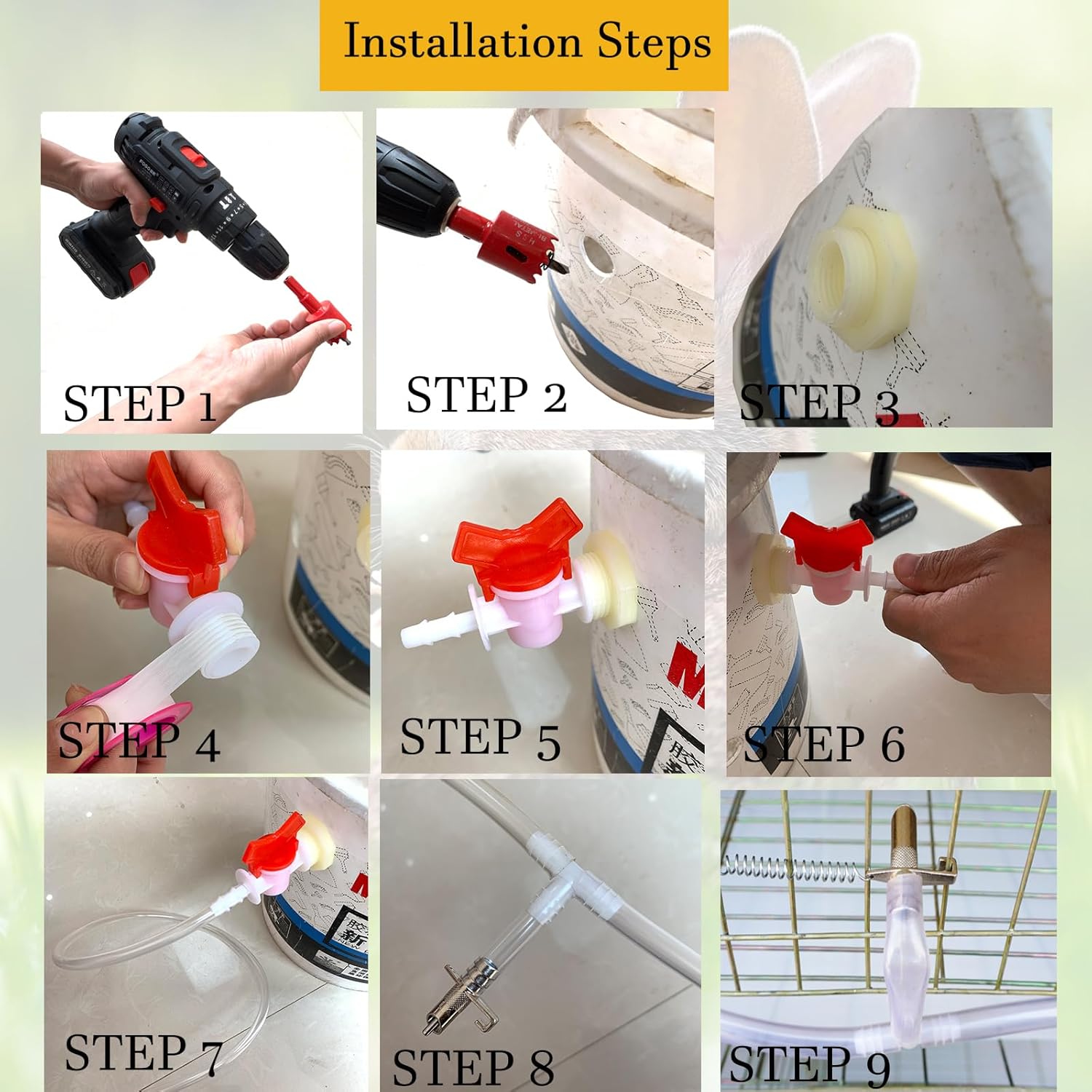 Installation Steps

STEP 1

STEP 2

STEP 3

STEP 4

STEP 5

STEP 6

STEP 7

STEP 8

STEP 9